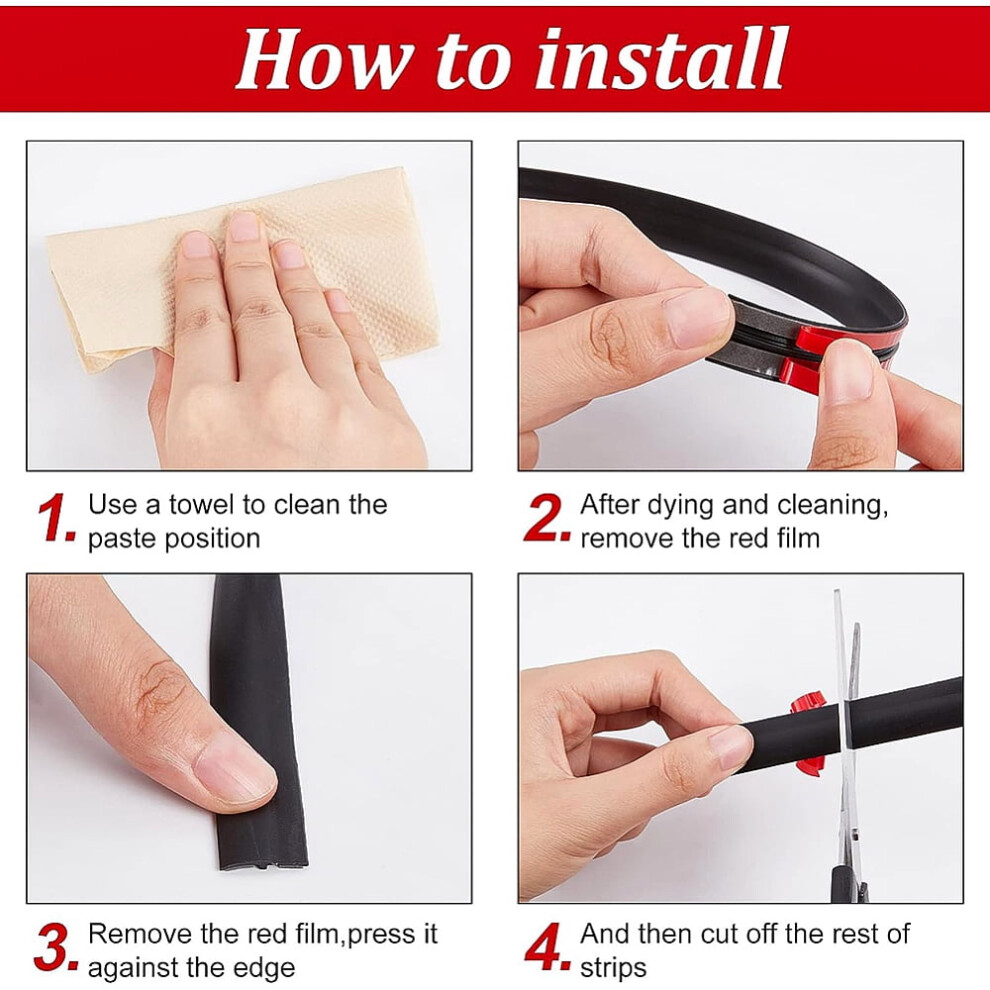 How to install

1. Use a towel to clean the paste position

2. After dying and cleaning, remove the red film

3. Remove the red film,press it against the edge

4. And then cut off the rest of strips