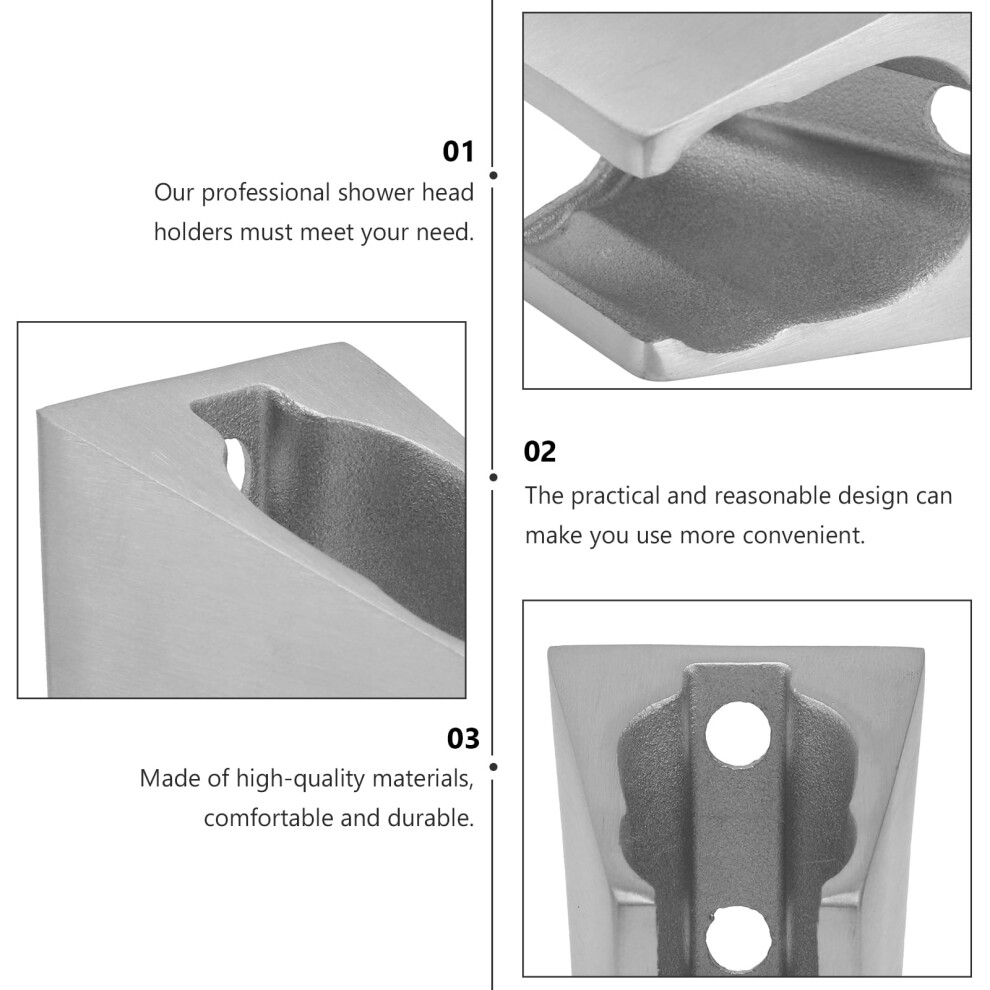 01

Our professional shower head holders must meet your need.

02

The practical and reasonable design can make you use more convenient.

03

Made of high-quality materials, comfortable and durable.