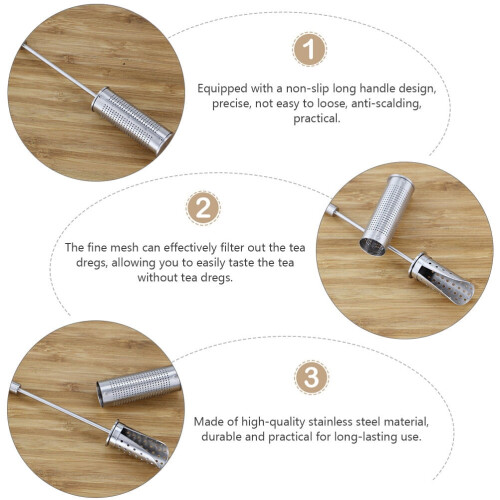 1

Equipped with a non-slip long handle design, precise, not easy to loose, anti-scalding, practical.

2

The fine mesh can effectively filter out the tea dregs, allowing you to easily taste the tea without tea dregs.

3

Made of high-quality stainless steel material, durable and practical for long-lasting use.