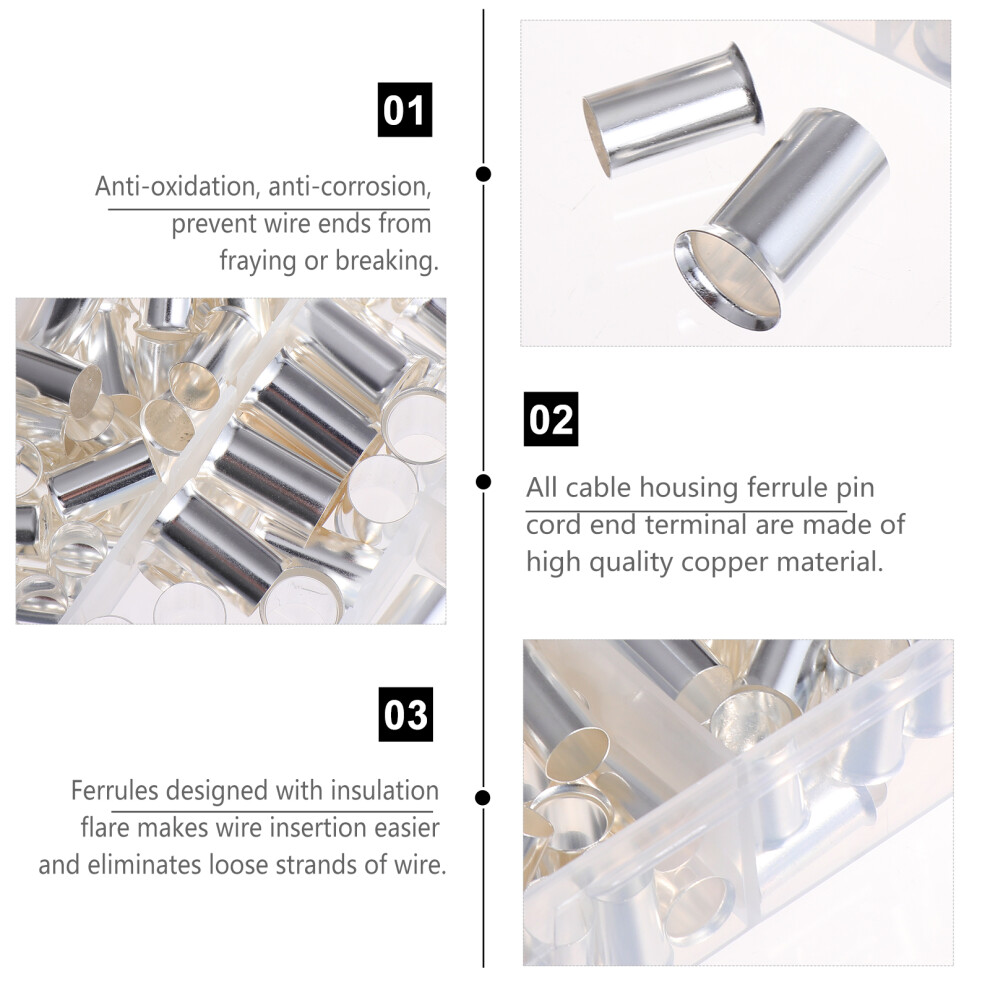 01

Anti-oxidation, anti-corrosion, prevent wire ends from fraying or breaking.

02

All cable housing ferrule pin cord end terminal are made of high quality copper material.

03

Ferrules designed with insulation flare makes wire insertion easier and eliminates loose strands of wire.