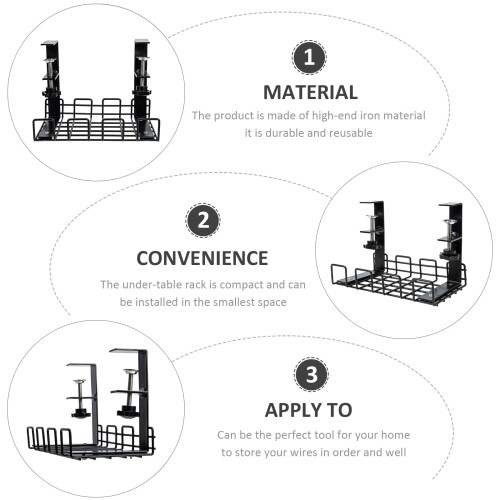 1

MATERIAL

The product is made of high-end iron material it is durable and reusable

2

CONVENIENCE

The under-table rack is compact and can be installed in the smallest space

3

APPLY TO

Can be the perfect tool for your home to store your wires in order and well