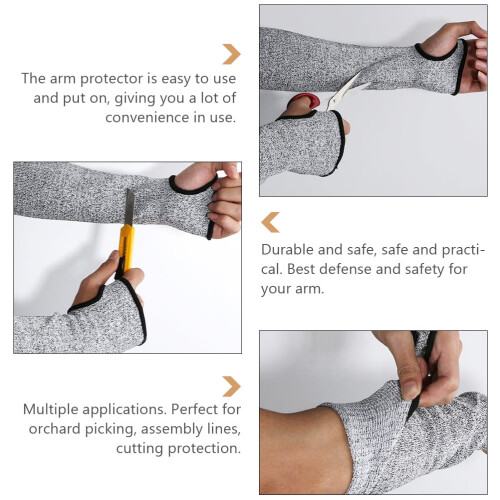 The arm protector is easy to use and put on, giving you a lot of convenience in use.

Durable and safe, safe and practical. Best defense and safety for your arm.

Multiple applications. Perfect for orchard picking, assembly lines, cutting protection.