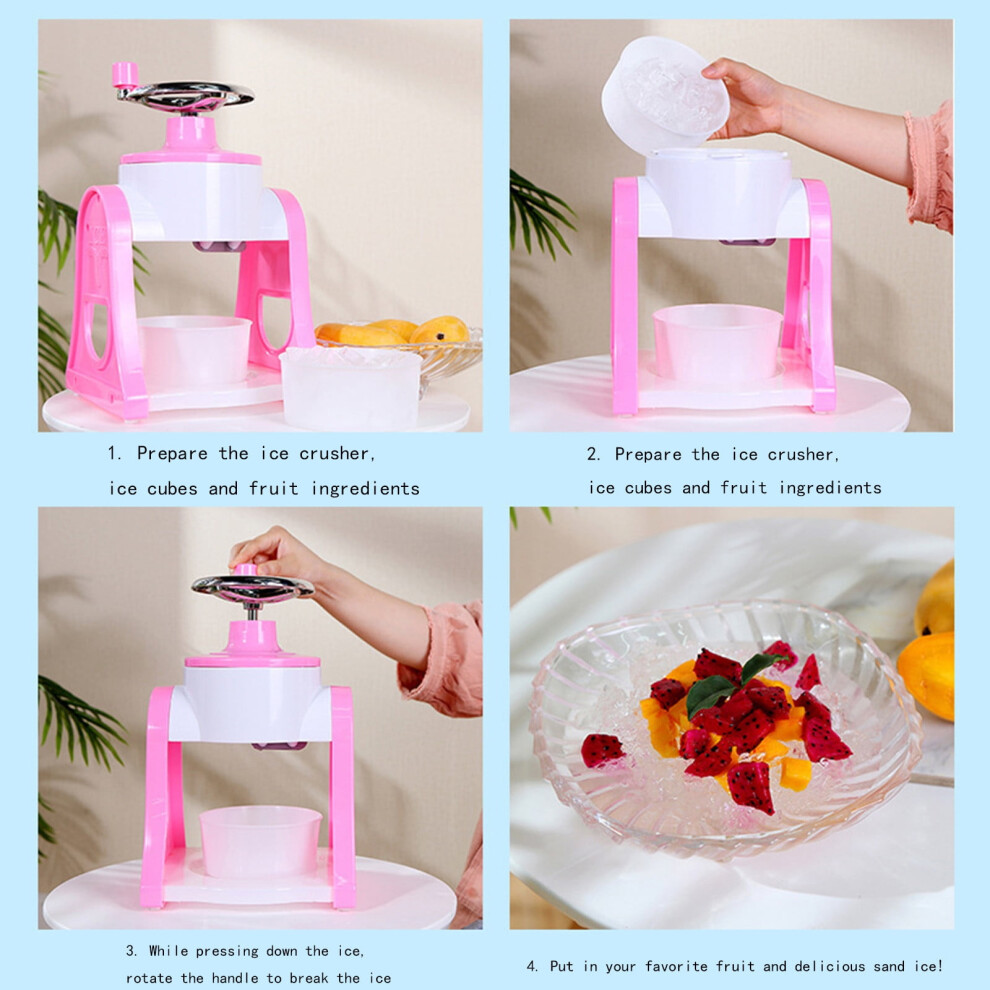 1. Prepare the ice crusher, ice cubes and fruit ingredients

2. Prepare the ice crusher, ice cubes and fruit ingredients

3. While pressing down the ice, rotate the handle to break the ice

4. Put in your favorite fruit and delicious sand ice!