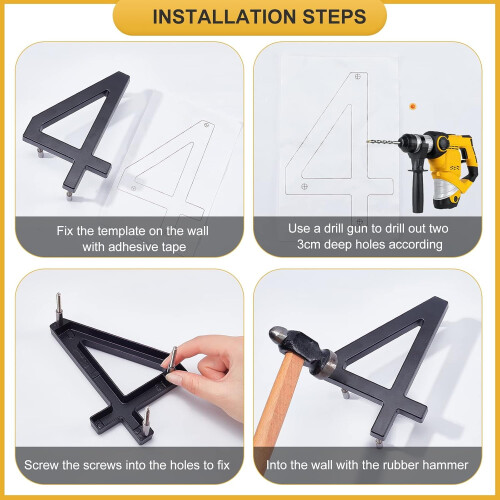 INSTALLATION STEPS

Fix the template on the wall with adhesive tape

Use a drill gun to drill out two 3cm deep holes according

Screw the screws into the holes to fix

Into the wall with the rubber hammer