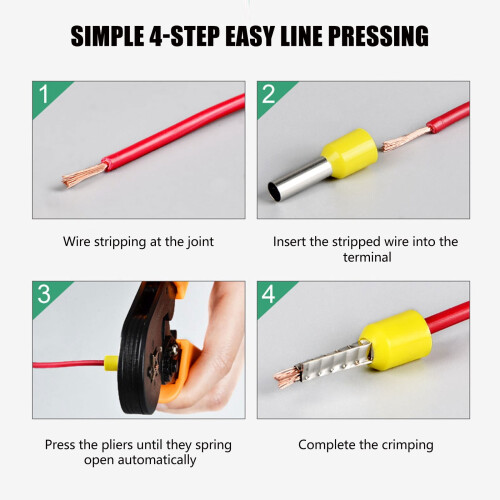 SIMPLE 4-STEP EASY LINE PRESSING

1

Wire stripping at the joint

2

Insert the stripped wire into the terminal

3

Press the pliers until they spring open automatically

4

Complete the crimping