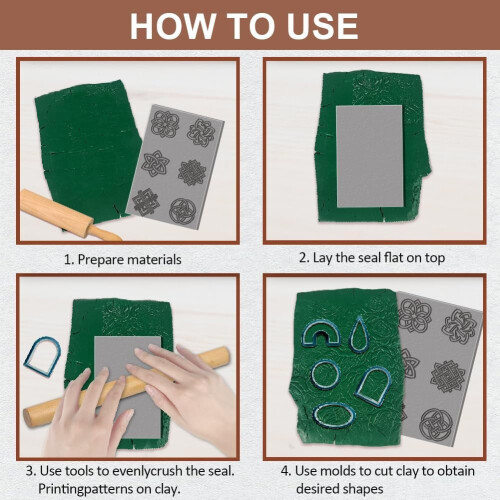 HOW TO USE

1. Prepare materials

2. Lay the seal flat on top

3. Use tools to evenlycrush the seal. Printingpatterns on clay.

4. Use molds to cut clay to obtain desired shapes