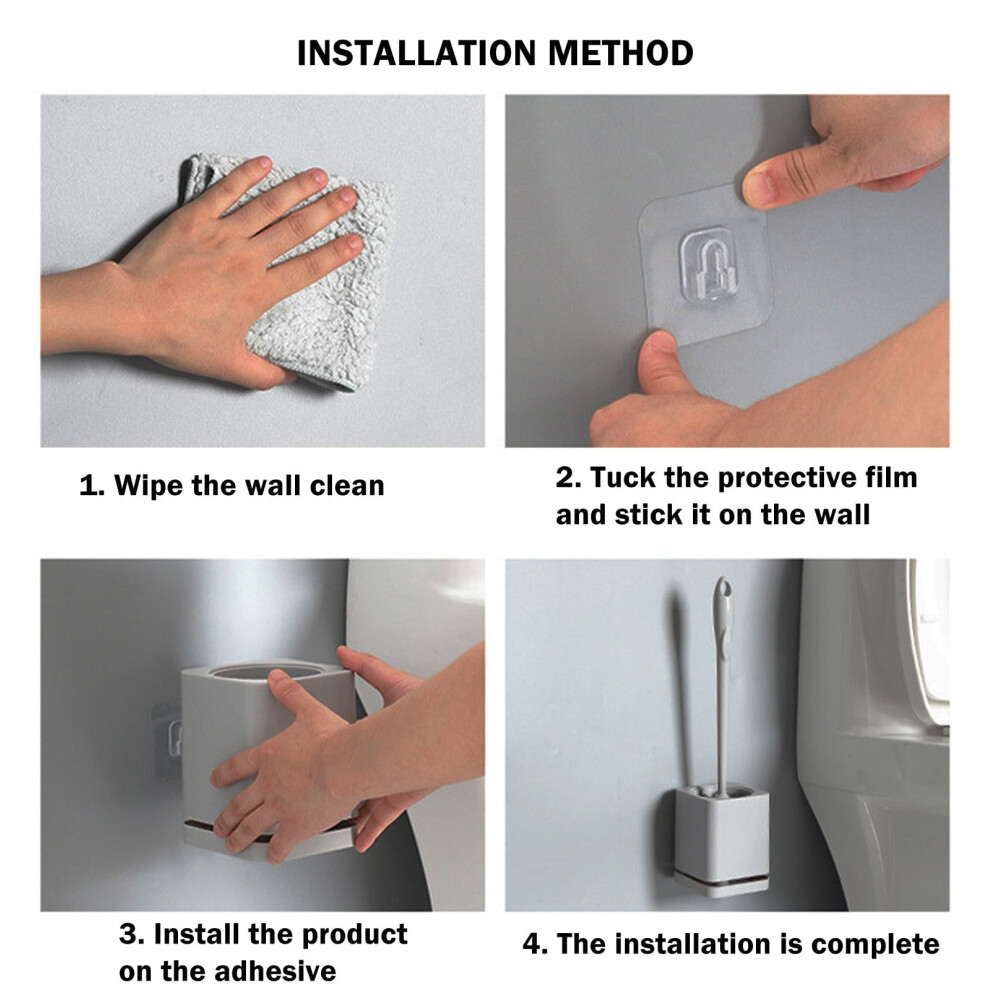 INSTALLATION METHOD

1. Wipe the wall clean

2. Tuck the protective film and stick it on the wall

3. Install the product on the adhesive

4. The installation is complete