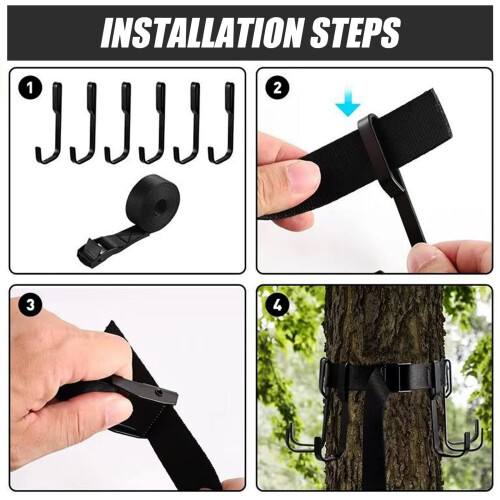 INSTALLATION STEPS

1

2

3

4