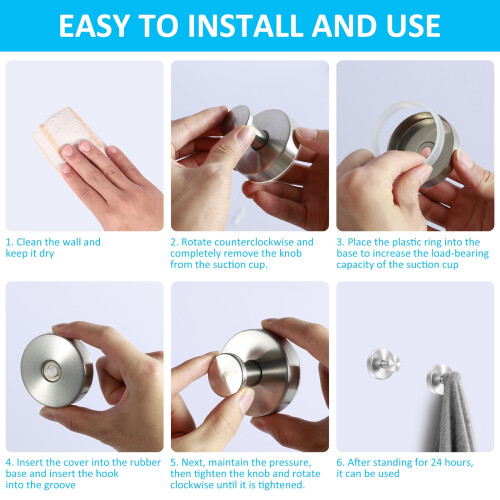 EASY TO INSTALL AND USE

1. Clean the wall and keep it dry

2. Rotate counterclockwise and completely remove the knob from the suction cup.

3. Place the plastic ring into the base to increase the load-bearing capacity of the suction cup

4. Insert the cover into the rubber base and insert the hook into the groove

5. Next, maintain the pressure, then tighten the knob and rotate clockwise until it is tightened.

6. After standing for 24 hours, it can be used