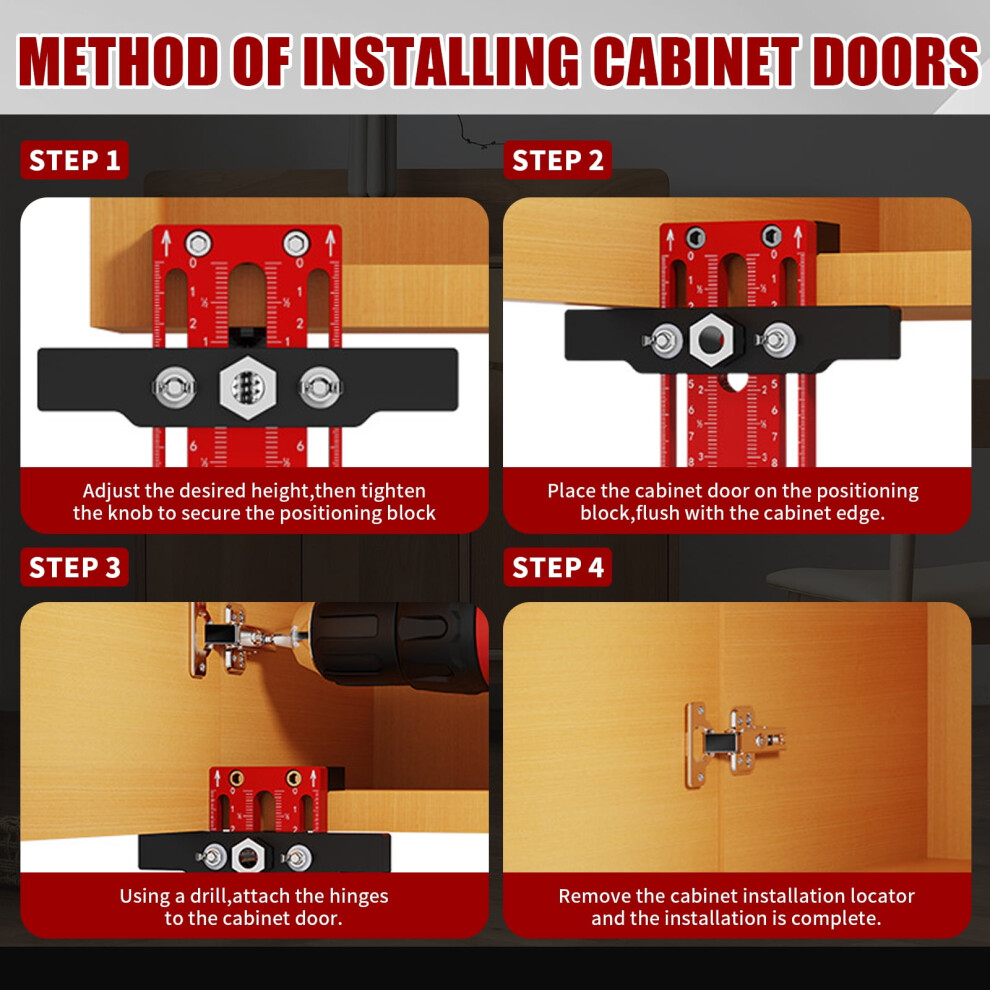 METHOD OF INSTALLING CABINET DOORS

STEP 1

Adjust the desired height,then tighten the knob to secure the positioning block

STEP 2

Place the cabinet door on the positioning block,flush with the cabinet edge.

STEP 3

Using a drill,attach the hinges to the cabinet door.

STEP 4

Remove the cabinet installation locator and the installation is complete.