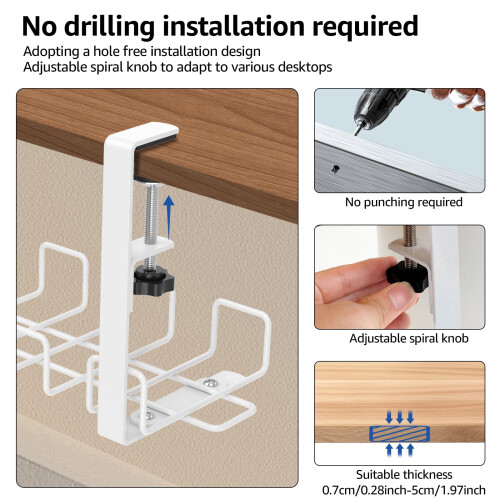 No drilling installation required

Adopting a hole free installation design
Adjustable spiral knob to adapt to various desktops

No punching required

Adjustable spiral knob

Suitable thickness
0.7cm/0.28inch-5cm/1.97inch