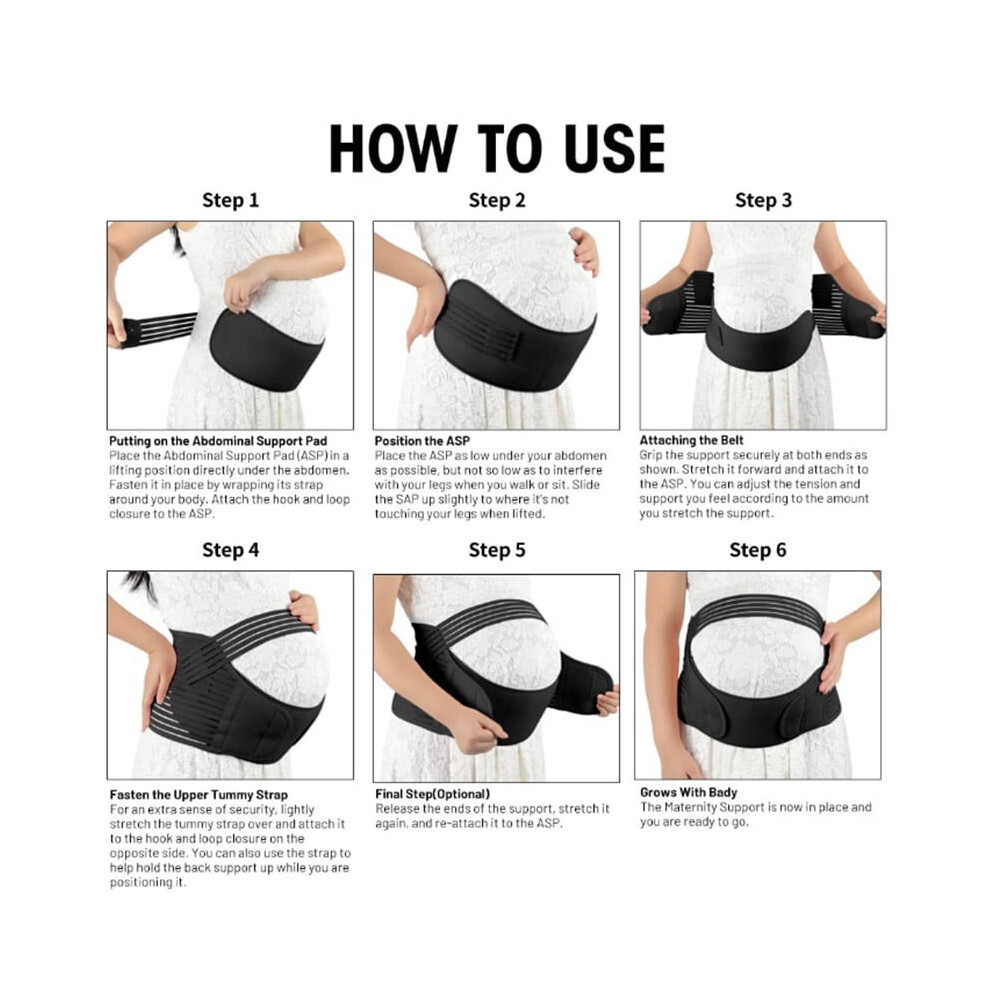 HOW TO USE

Step 1

Putting on the Abdominal Support Pad
Place the Abdominal Support Pad (ASP) in a lifting position directly under the abdomen. Fasten it in place by wrapping its strap around your body. Attach the hook and loop closure to the ASP.

Step 2

Position the ASP
Place the ASP as low under your abdomen as possible, but not so low as to interfere with your legs when you walk or sit. Slide the SAP up slightly to where it's not touching your legs when lifted.

Step 3

Attaching the Belt
Grip the support securely at both ends as shown. Stretch it forward and attach it to the ASP. You can adjust the tension and support you feel according to the amount you stretch the support.

Step 4

Fasten the Upper Tummy Strap
For an extra sense of security, lightly stretch the tummy strap over and attach it to the hook and loop closure on the opposite side. You can also use the strap to help hold the back support up while you are positioning it.

Step 5

Final Step(Optional)
Release the ends of the support, stretch it again, and re-attach it to the ASP.

Step 6

Grows With Body
The Maternity Support is now in place and you are ready to go.