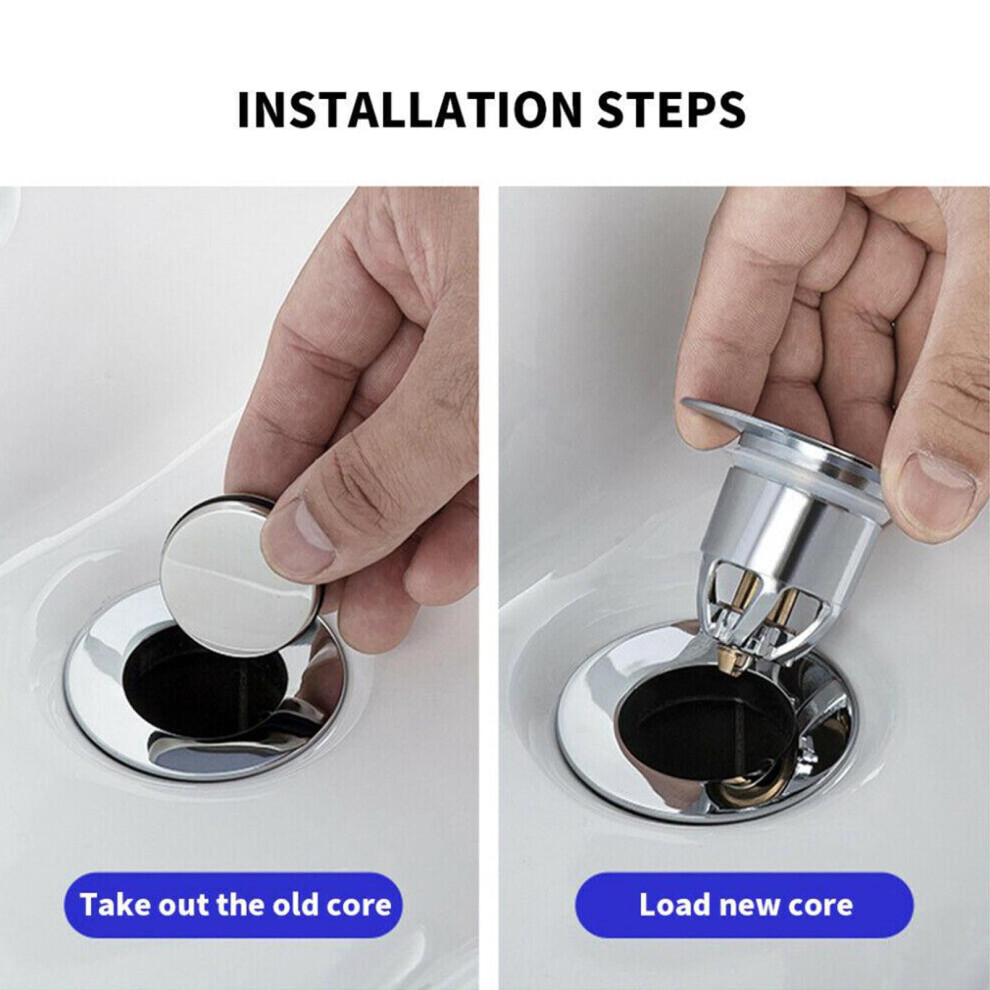 INSTALLATION STEPS

Take out the old core

Load new core