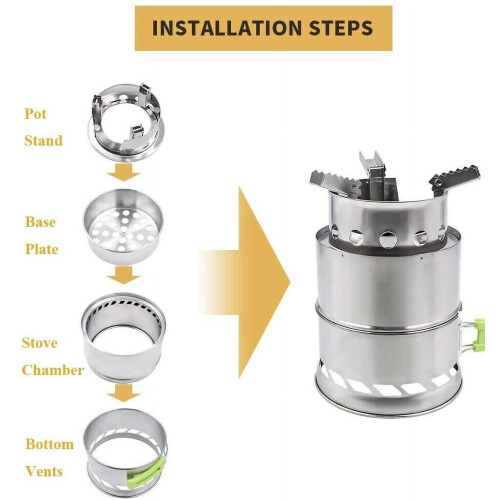 INSTALLATION STEPS

Pot Stand

Base Plate

Stove Chamber

Bottom Vents