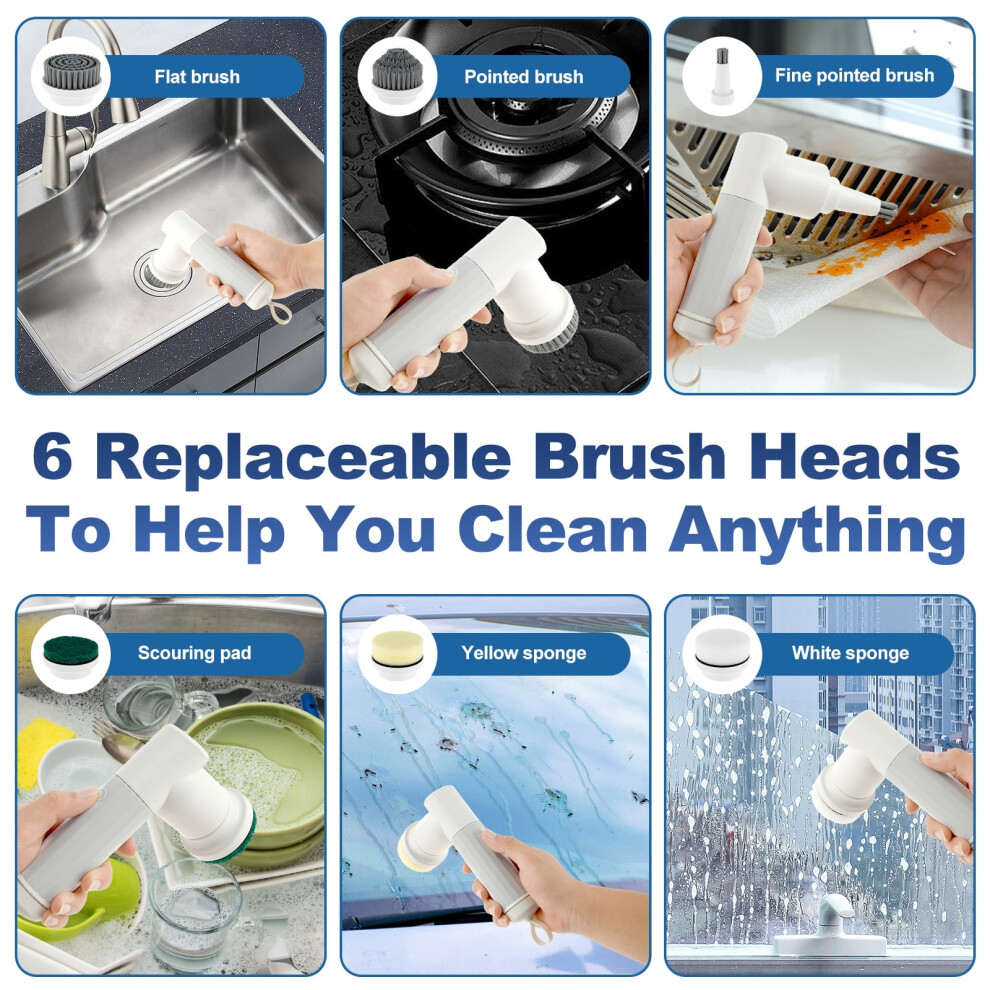 Flat brush

Pointed brush

Fine pointed brush

6 Replaceable Brush Heads
To Help You Clean Anything

Scouring pad

Yellow sponge

White sponge