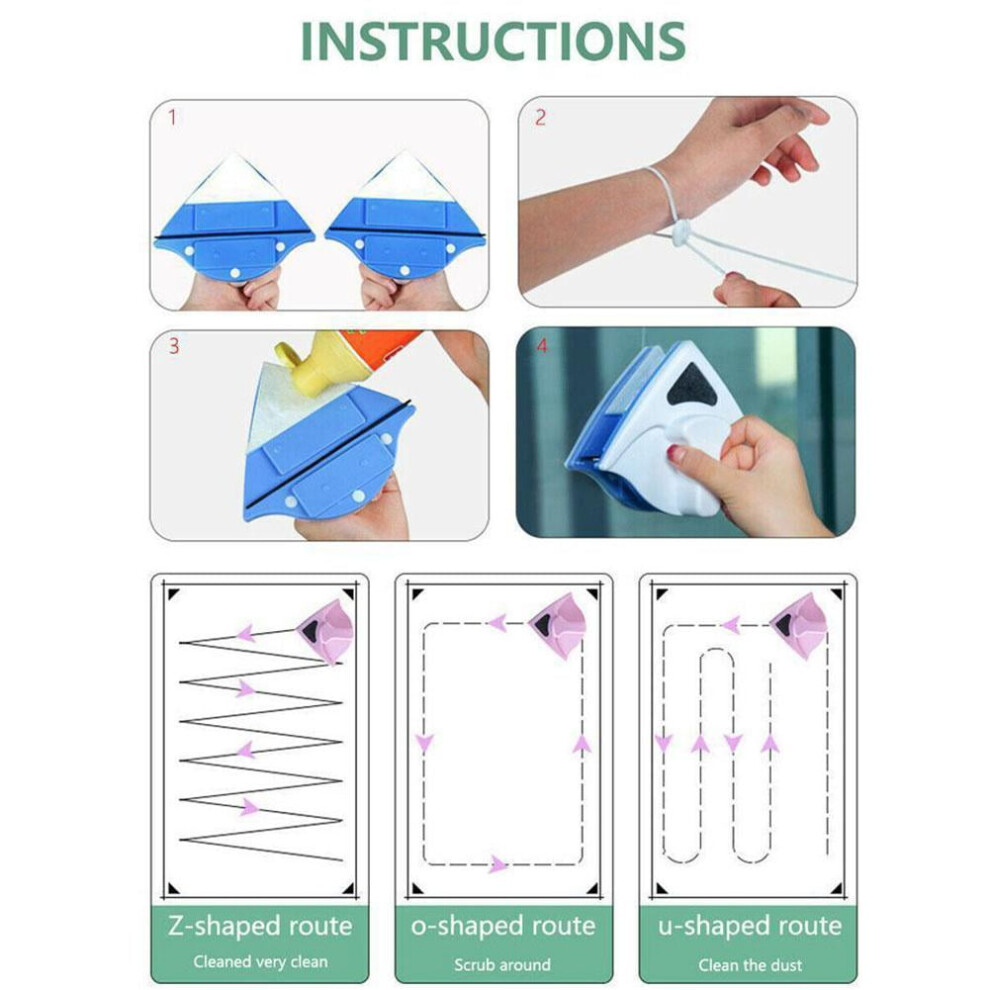 INSTRUCTIONS

1

2

3

4

Z-shaped route
Cleaned very clean

o-shaped route
Scrub around

u-shaped route
Clean the dust