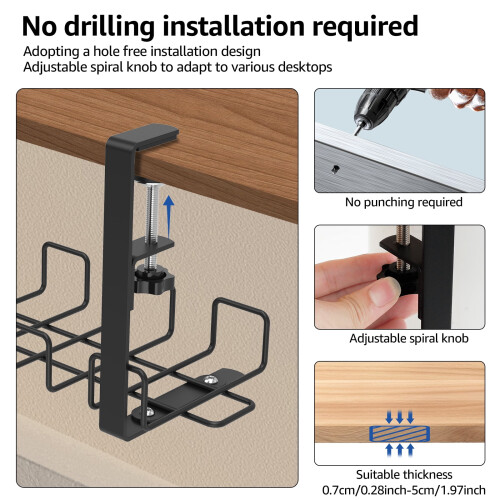 No drilling installation required

Adopting a hole free installation design
Adjustable spiral knob to adapt to various desktops

No punching required

Adjustable spiral knob

Suitable thickness
0.7cm/0.28inch-5cm/1.97inch