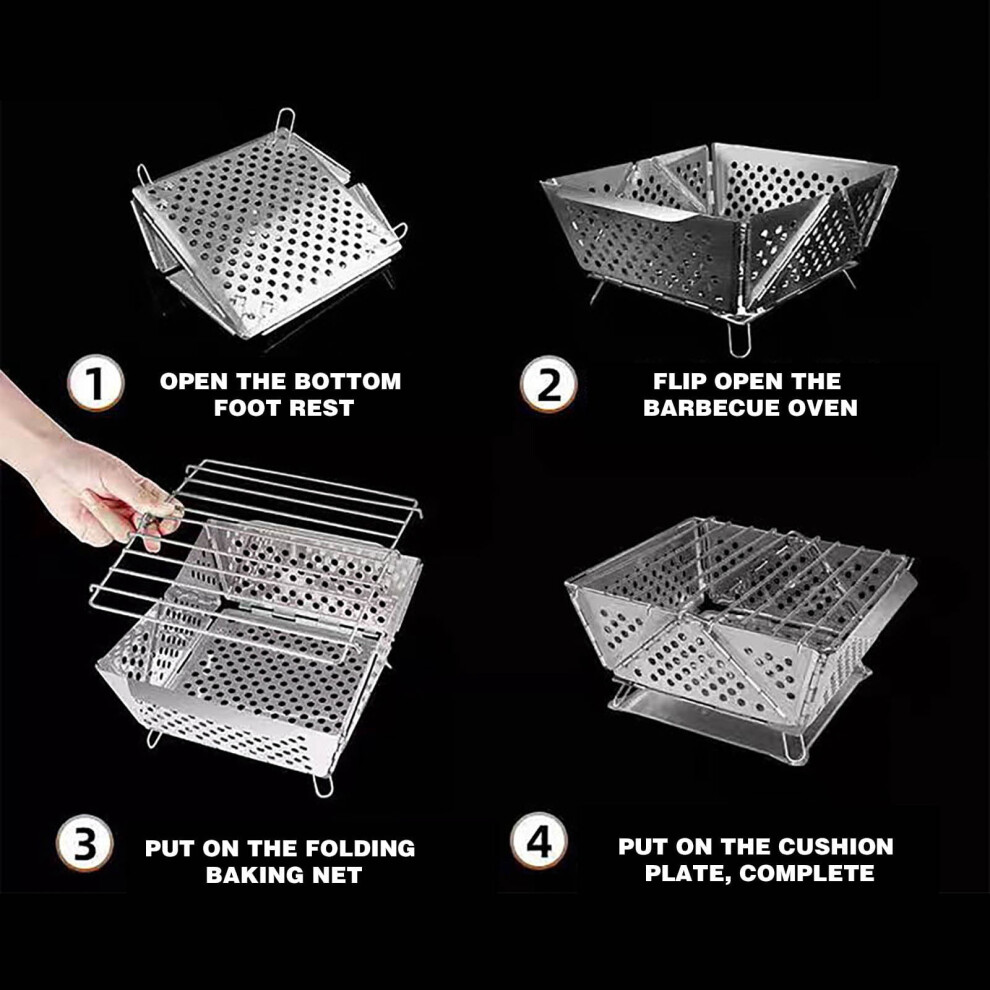 1 OPEN THE BOTTOM FOOT REST

2 FLIP OPEN THE BARBECUE OVEN

3 PUT ON THE FOLDING BAKING NET

4 PUT ON THE CUSHION PLATE, COMPLETE