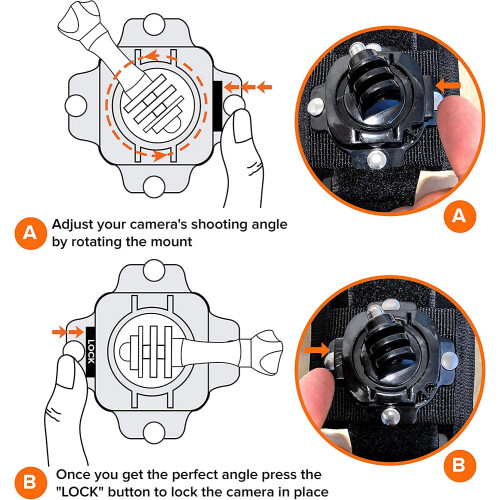 A

A Adjust your camera's shooting angle by rotating the mount

LOCK

B

B Once you get the perfect angle press the "LOCK" button to lock the camera in place