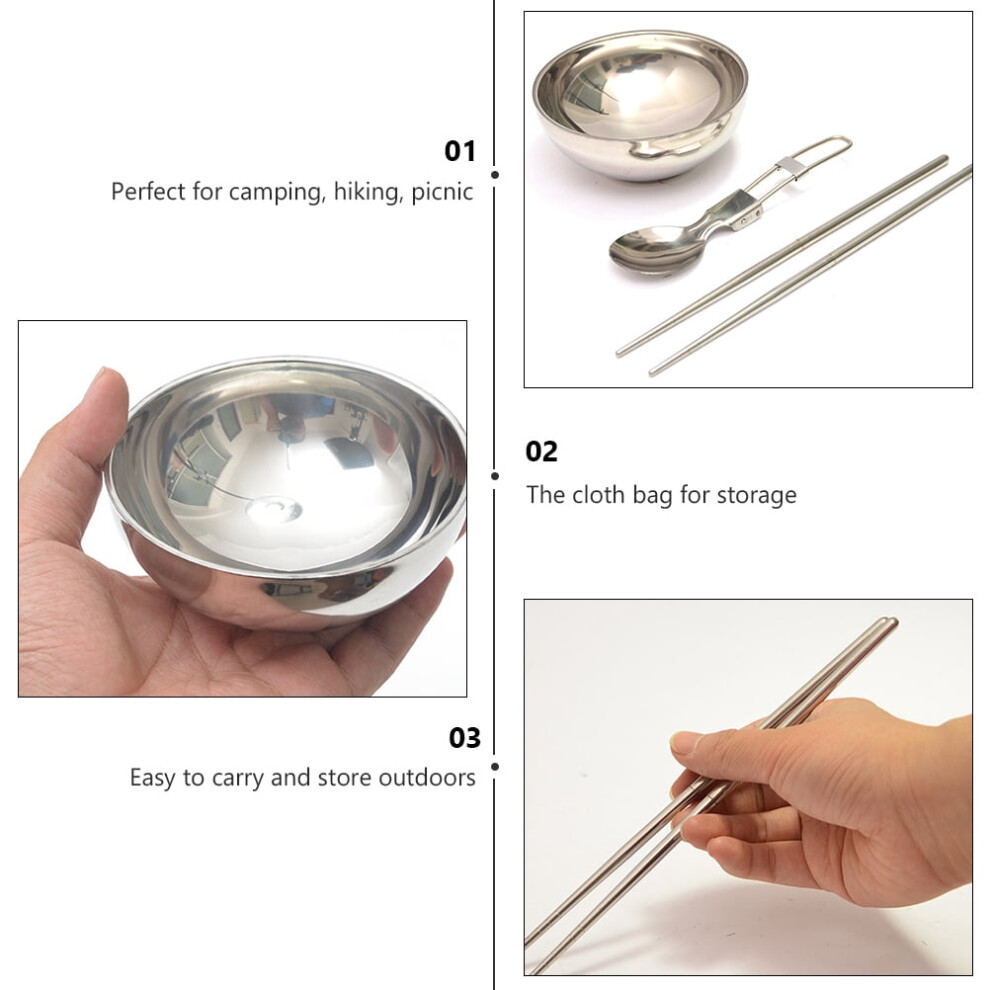 01
Perfect for camping, hiking, picnic

02
The cloth bag for storage

03
Easy to carry and store outdoors