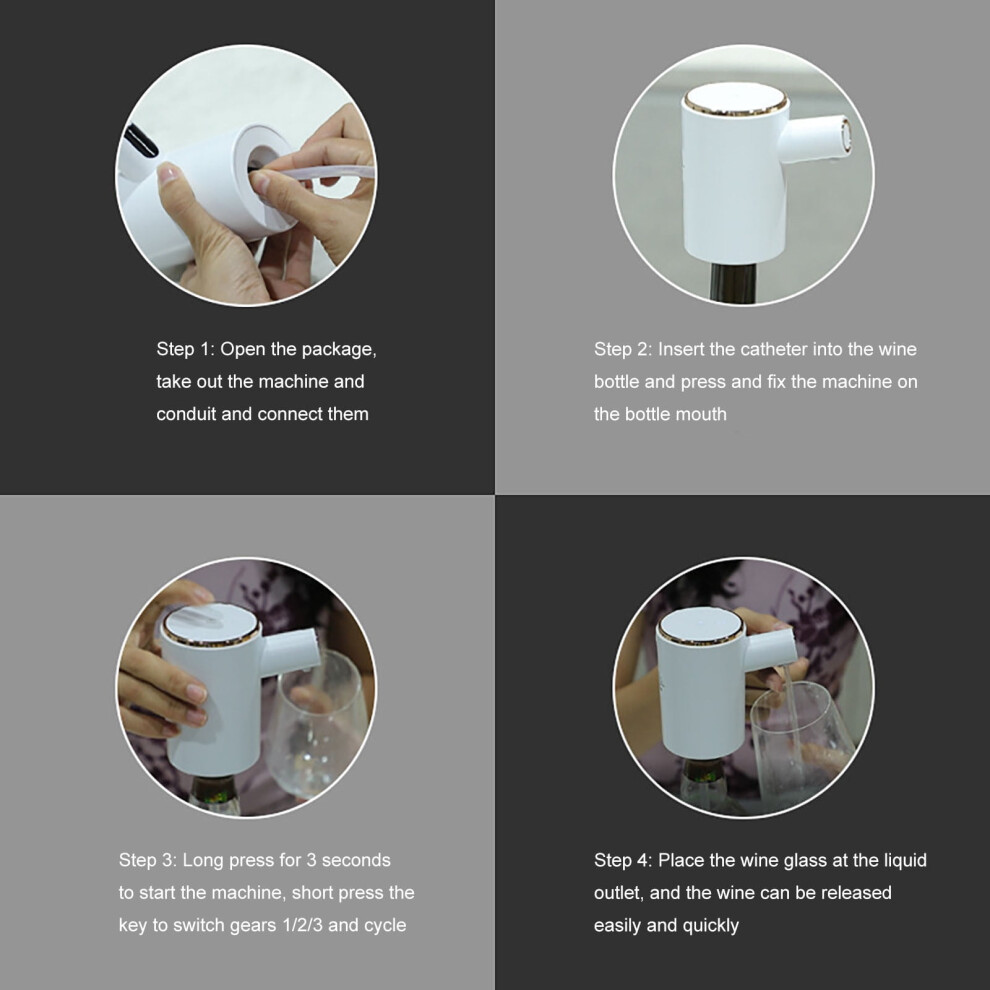 Step 1: Open the package, take out the machine and conduit and connect them

Step 2: Insert the catheter into the wine bottle and press and fix the machine on the bottle mouth

Step 3: Long press for 3 seconds to start the machine, short press the key to switch gears 1/2/3 and cycle

Step 4: Place the wine glass at the liquid outlet, and the wine can be released easily and quickly