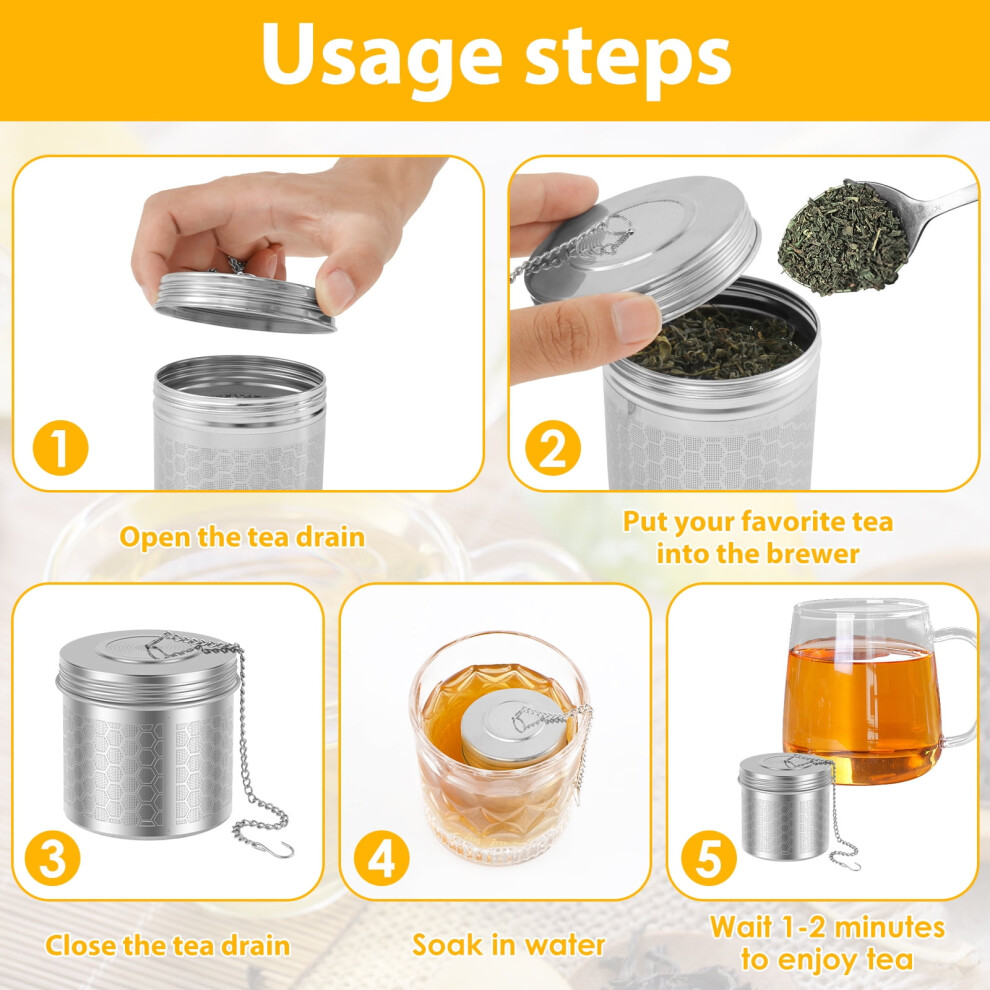 Usage steps

1

Open the tea drain

2

Put your favorite tea into the brewer

3

Close the tea drain

4

Soak in water

5

Wait 1-2 minutes to enjoy tea