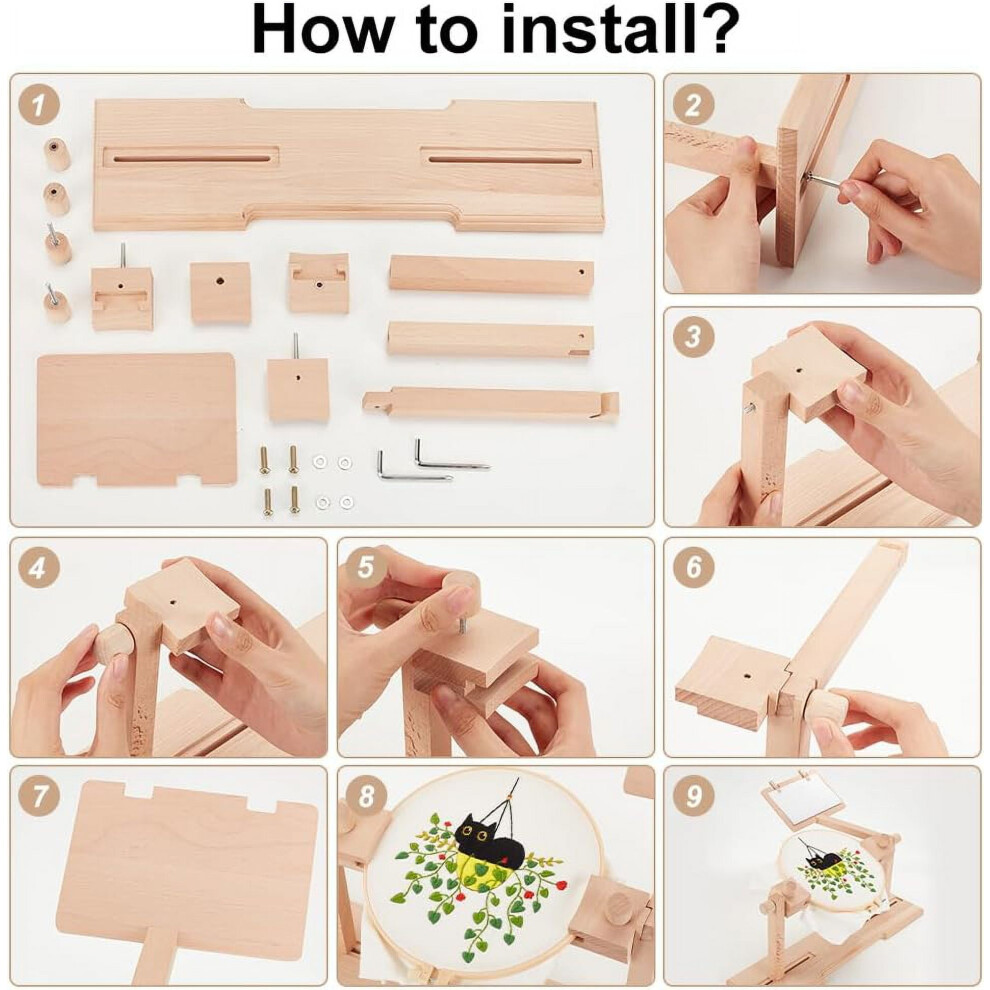 How to install?

1

2

3

4

5

6

7

8

9