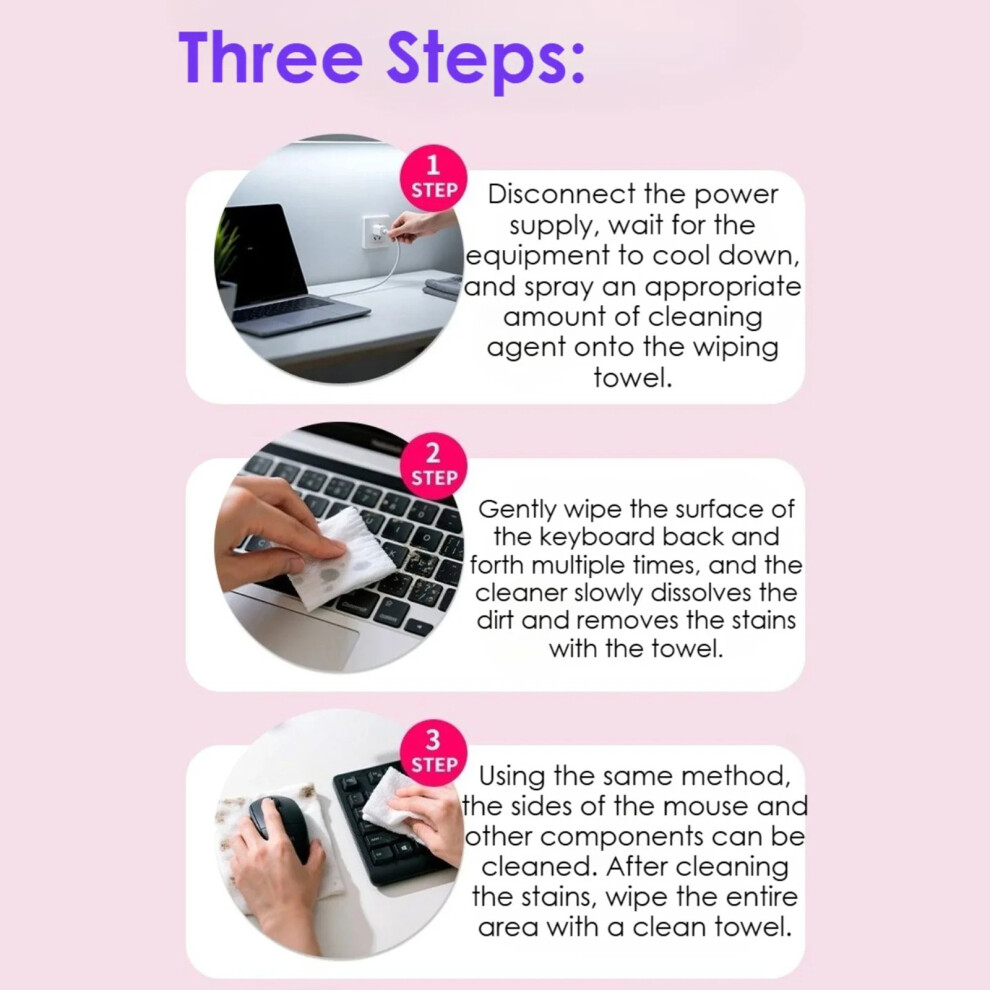 Three Steps:

1
STEP

Disconnect the power supply, wait for the equipment to cool down, and spray an appropriate amount of cleaning agent onto the wiping towel.

2
STEP

Gently wipe the surface of the keyboard back and forth multiple times, and the cleaner slowly dissolves the dirt and removes the stains with the towel.

3
STEP

Using the same method, the sides of the mouse and other components can be cleaned. After cleaning the stains, wipe the entire area with a clean towel.