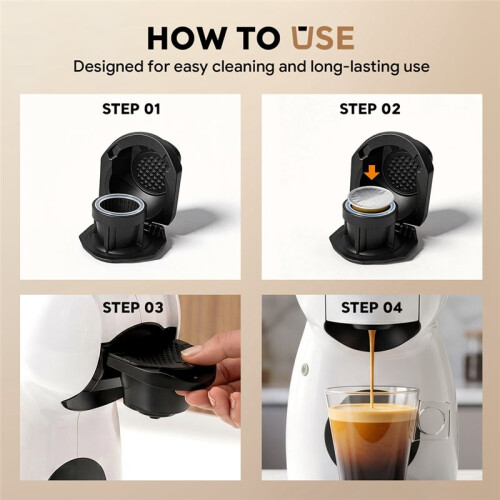 HOW TO USE
Designed for easy cleaning and long-lasting use

STEP 01

STEP 02

STEP 03

STEP 04