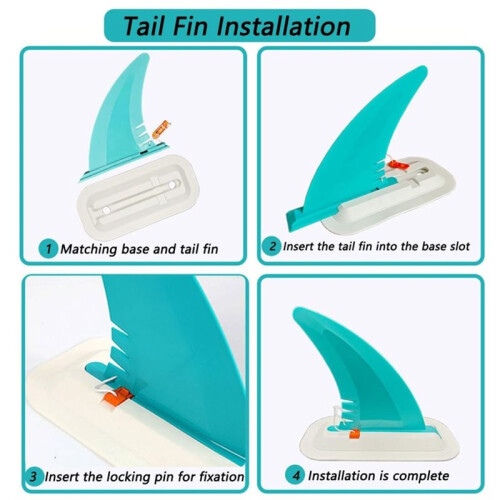 Tail Fin Installation

1 Matching base and tail fin

2 Insert the tail fin into the base slot

3 Insert the locking pin for fixation

4 Installation is complete