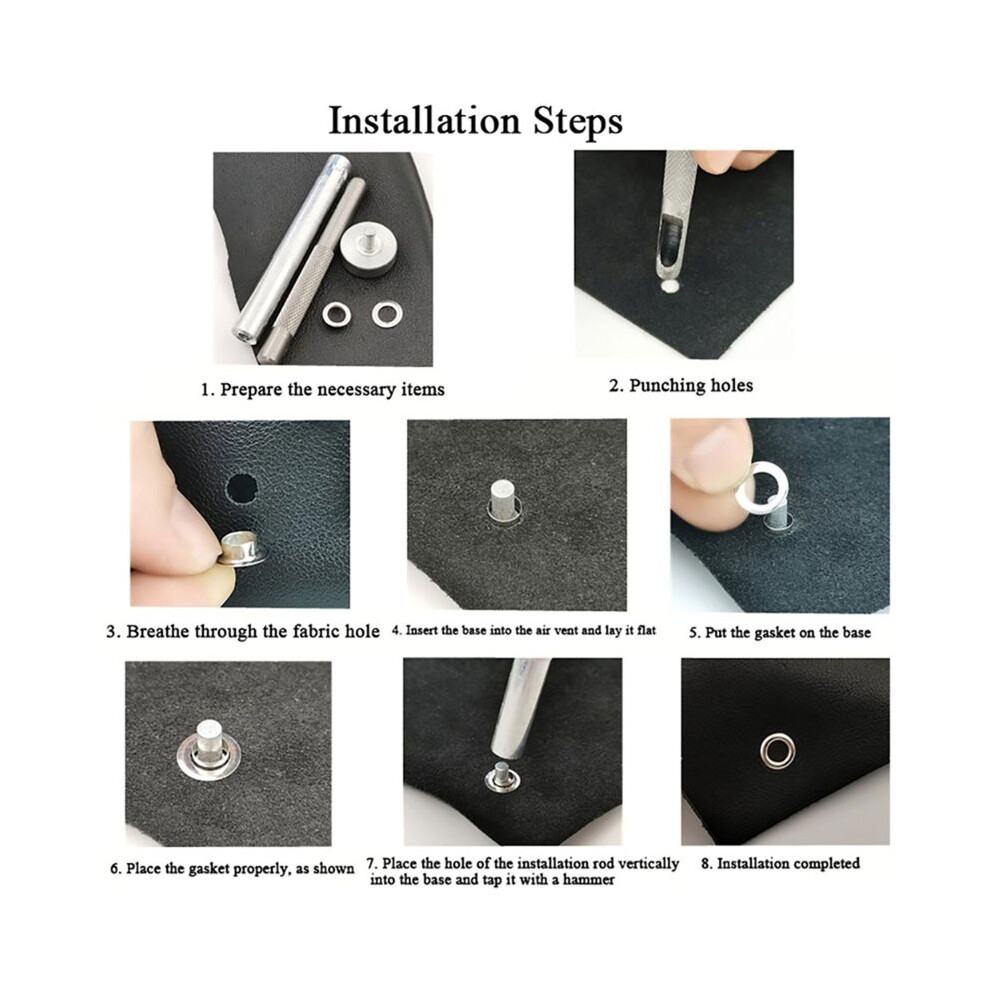 Installation Steps

1. Prepare the necessary items

2. Punching holes

3. Breathe through the fabric hole

4. Insert the base into the air vent and lay it flat

5. Put the gasket on the base

6. Place the gasket properly, as shown

7. Place the hole of the installation rod vertically into the base and tap it with a hammer

8. Installation completed