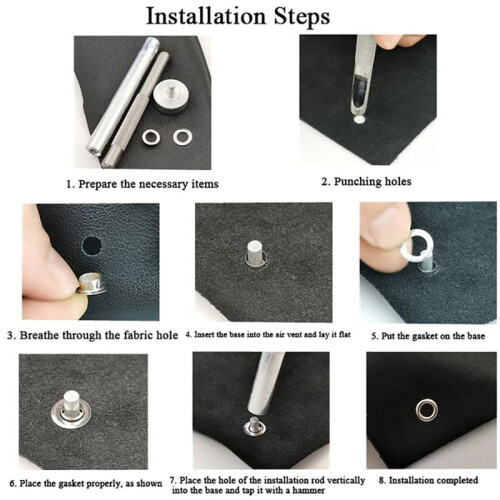 Installation Steps

1. Prepare the necessary items

2. Punching holes

3. Breathe through the fabric hole

4. Insert the base into the air vent and lay it flat

5. Put the gasket on the base

6. Place the gasket properly, as shown

7. Place the hole of the installation rod vertically into the base and tap it with a hammer

8. Installation completed