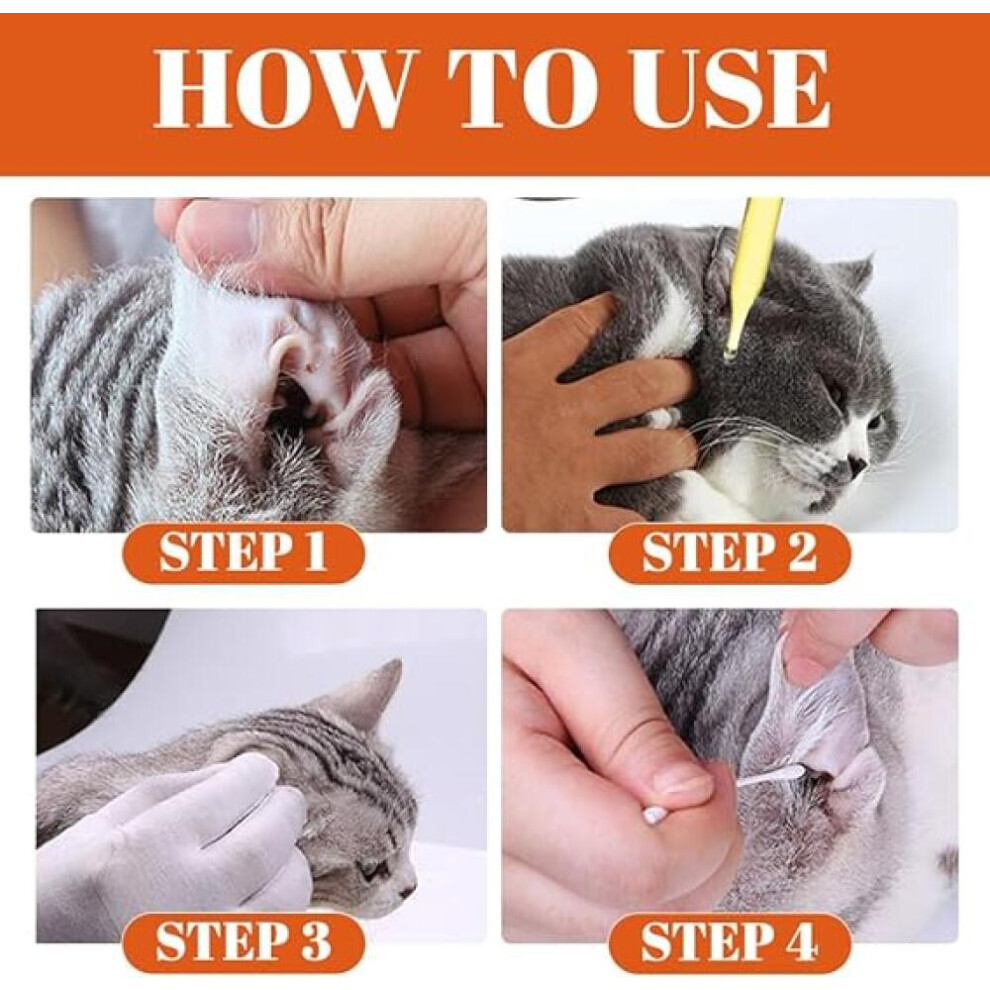 HOW TO USE

STEP 1

STEP 2

STEP 3

STEP 4