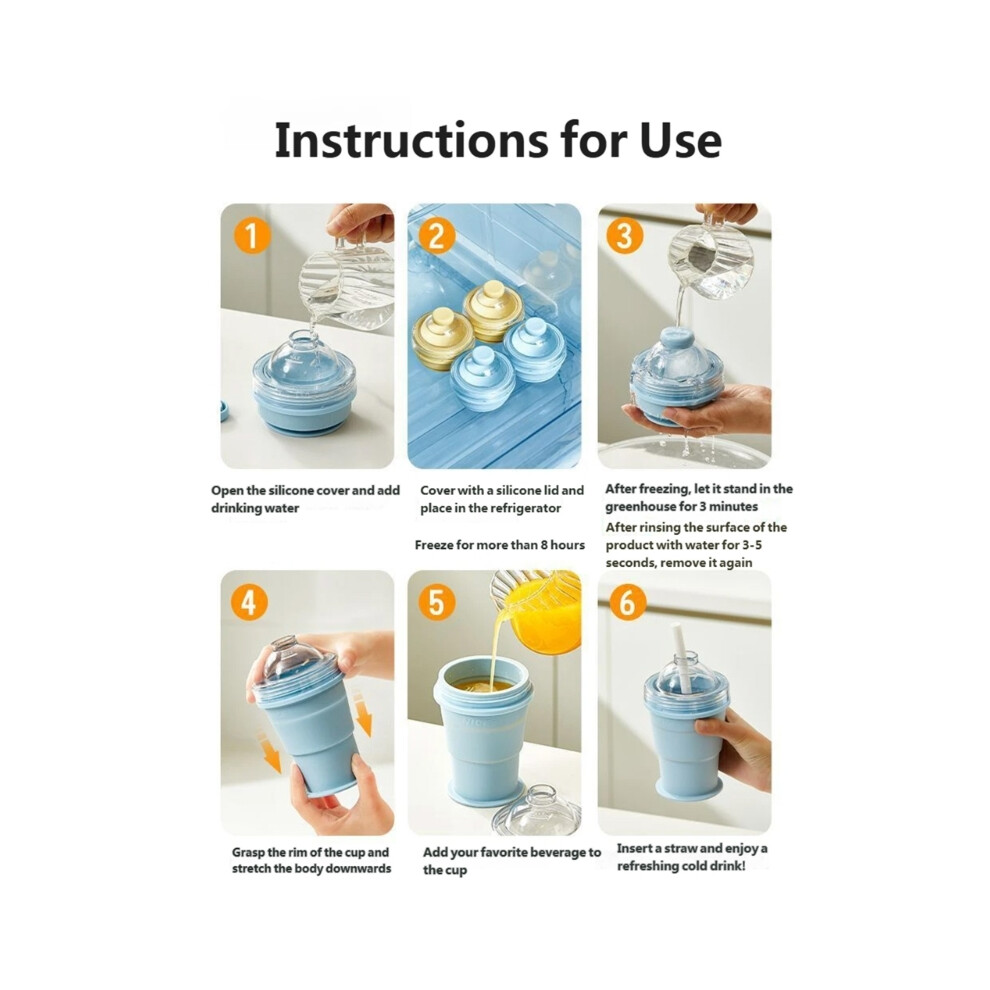 Instructions for Use

1

Open the silicone cover and add drinking water

2

Cover with a silicone lid and place in the refrigerator

Freeze for more than 8 hours

3

After freezing, let it stand in the greenhouse for 3 minutes

After rinsing the surface of the product with water for 3-5 seconds, remove it again

4

Grasp the rim of the cup and stretch the body downwards

5

Add your favorite beverage to the cup

6

Insert a straw and enjoy a refreshing cold drink!