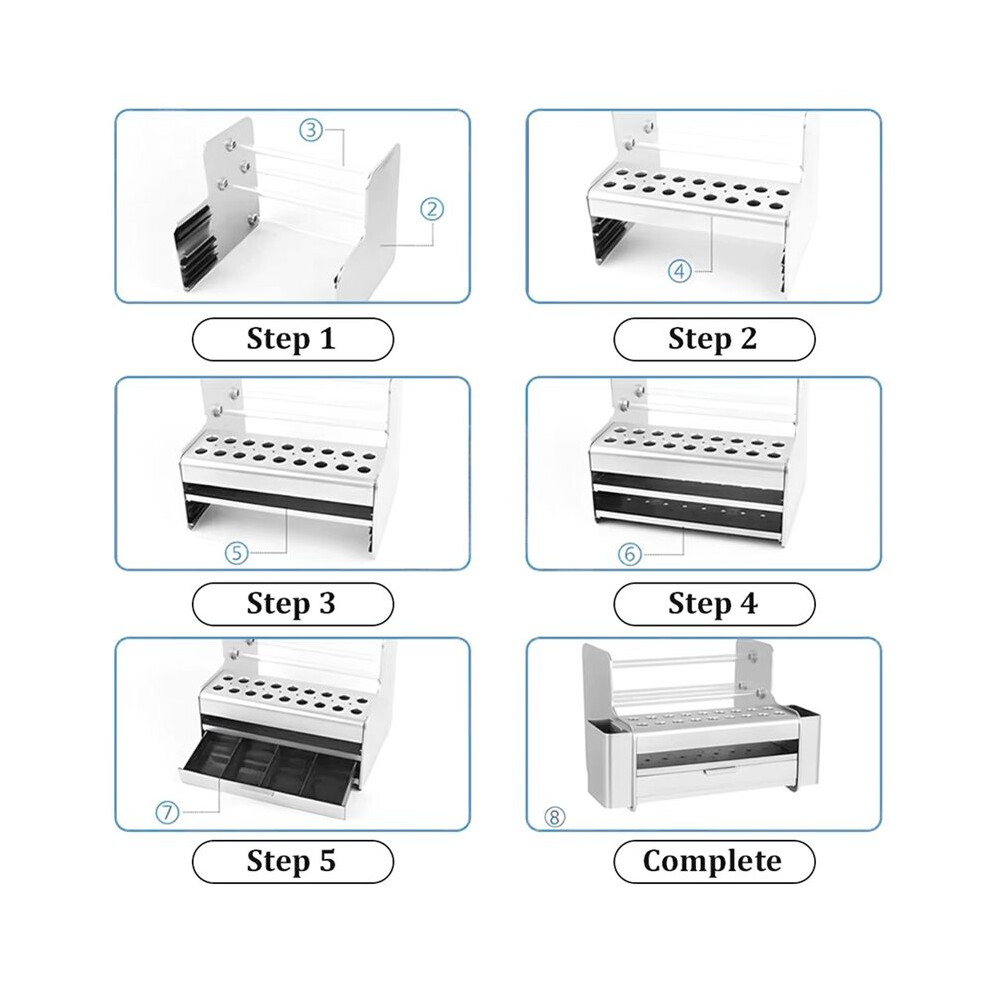 ③
②

Step 1

④

Step 2

⑤

Step 3

⑥

Step 4

⑦

Step 5

⑧

Complete