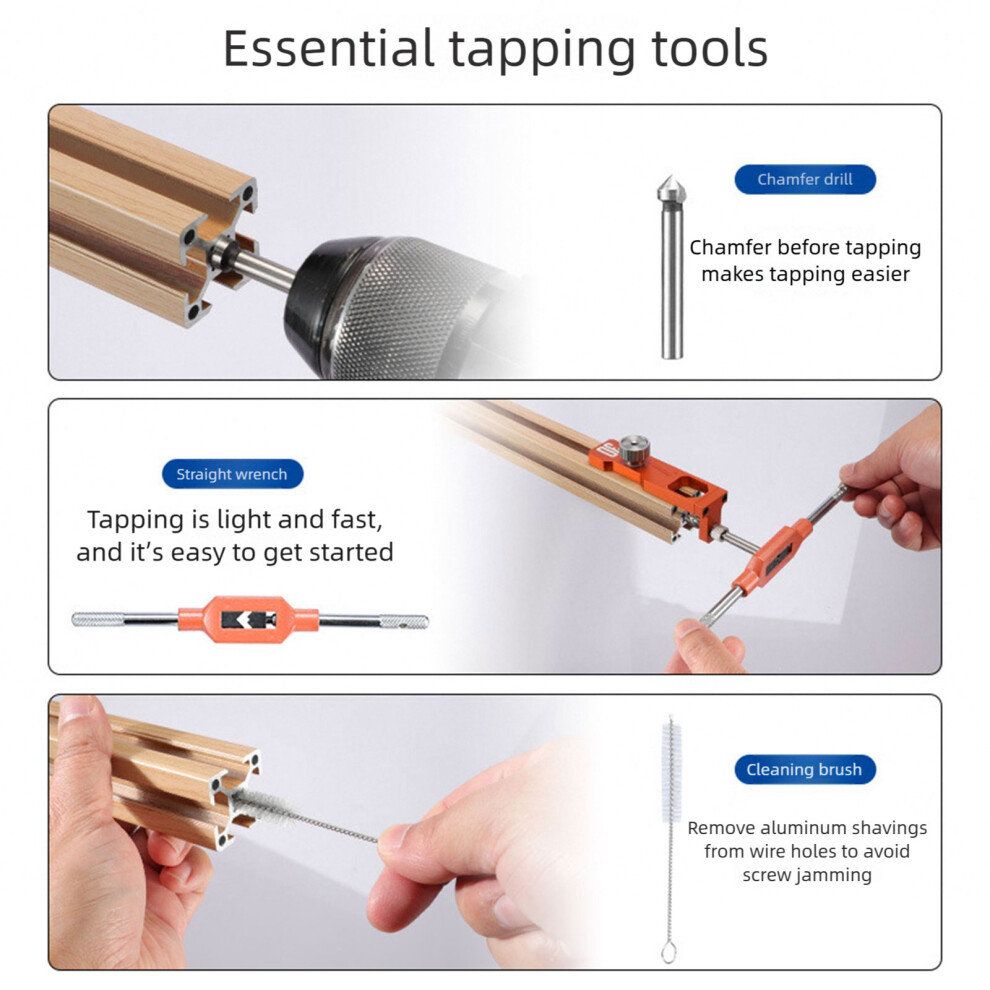 Essential tapping tools

Chamfer drill

Chamfer before tapping makes tapping easier

Straight wrench

Tapping is light and fast, and it's easy to get started

Cleaning brush

Remove aluminum shavings from wire holes to avoid screw jamming