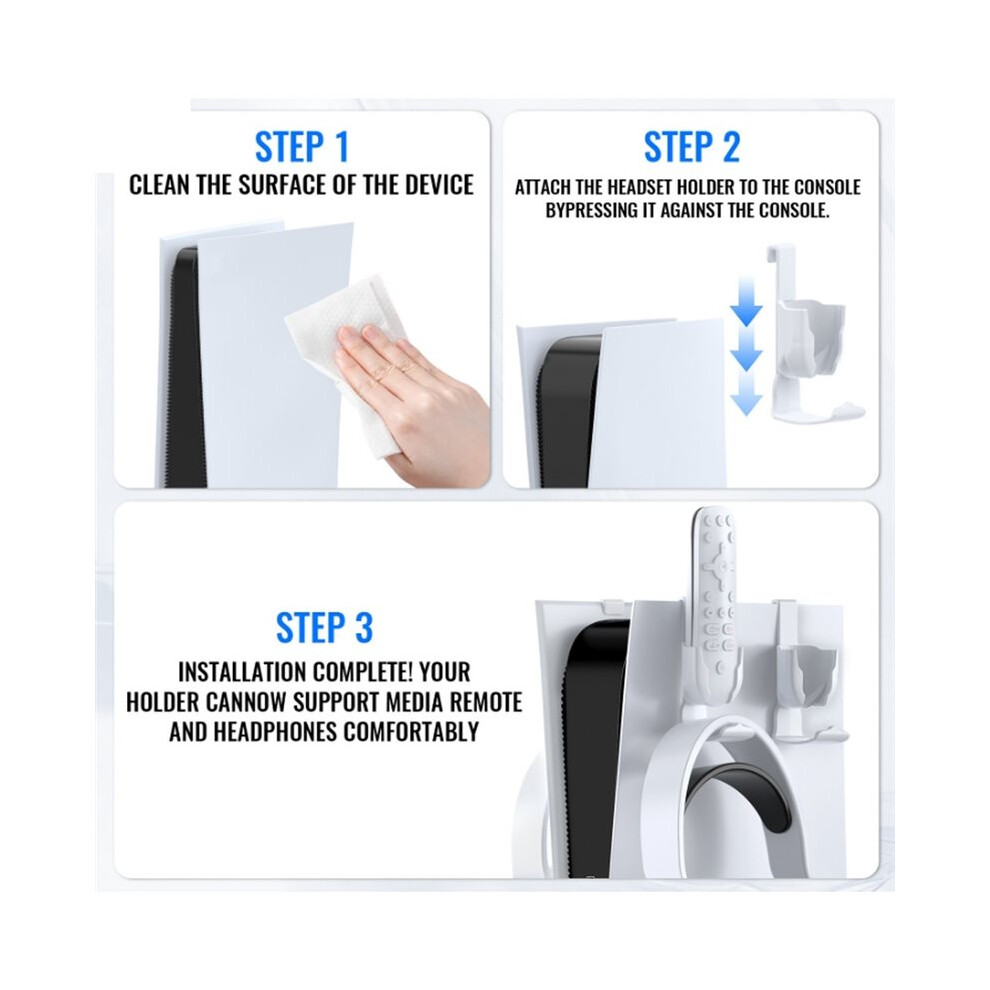 STEP 1
CLEAN THE SURFACE OF THE DEVICE

STEP 2
ATTACH THE HEADSET HOLDER TO THE CONSOLE BYPRESSING IT AGAINST THE CONSOLE.

STEP 3
INSTALLATION COMPLETE! YOUR HOLDER CANNOW SUPPORT MEDIA REMOTE AND HEADPHONES COMFORTABLY