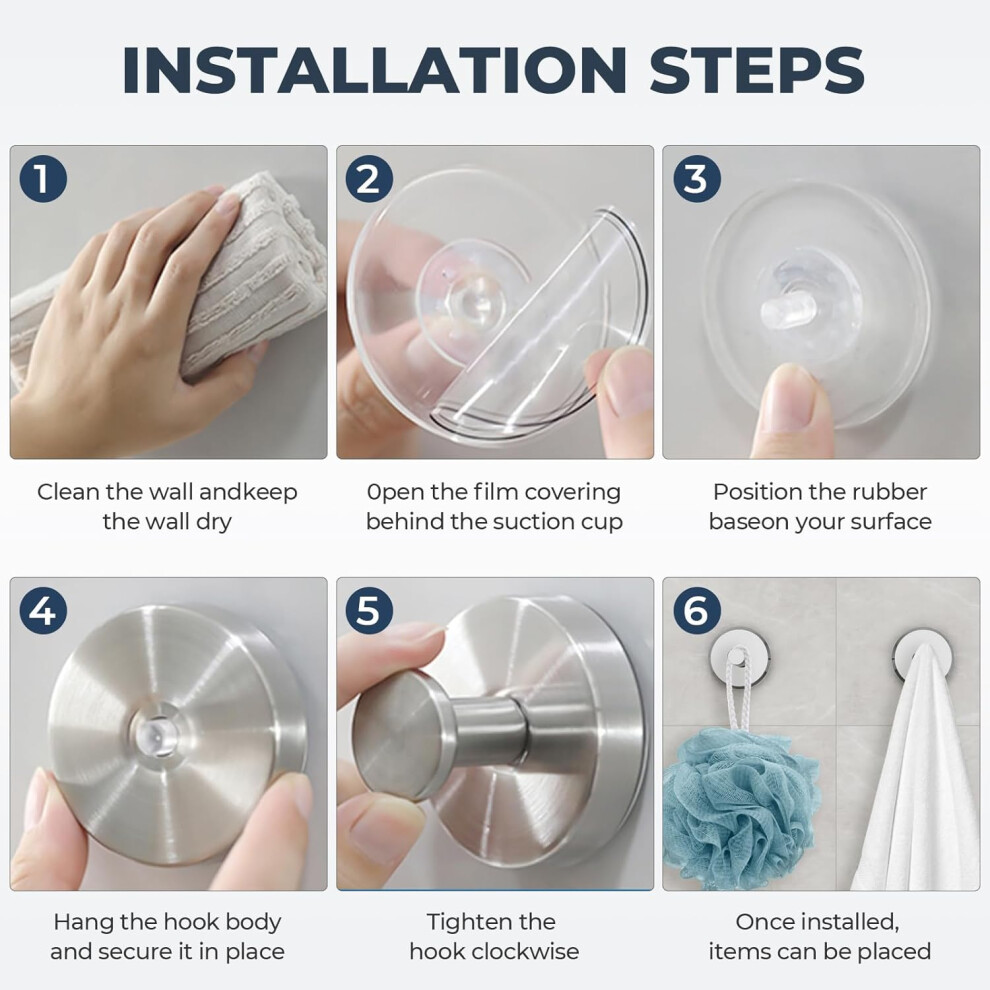 INSTALLATION STEPS

1

Clean the wall andkeep the wall dry

2

0pen the film covering behind the suction cup

3

Position the rubber baseon your surface

4

Hang the hook body and secure it in place

5

Tighten the hook clockwise

6

Once installed, items can be placed