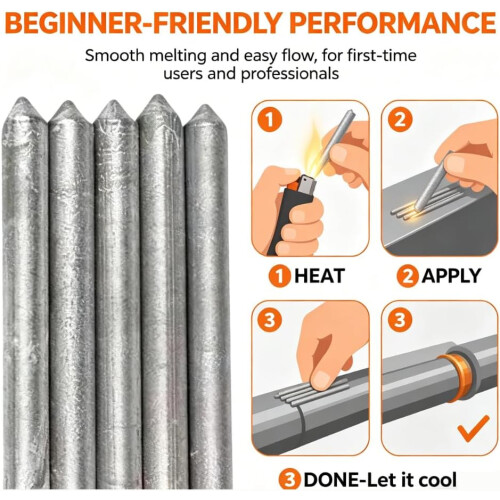 BEGINNER-FRIENDLY PERFORMANCE

Smooth melting and easy flow, for first-time users and professionals

1

2

1 HEAT

2 APPLY

3

3

3 DONE-Let it cool