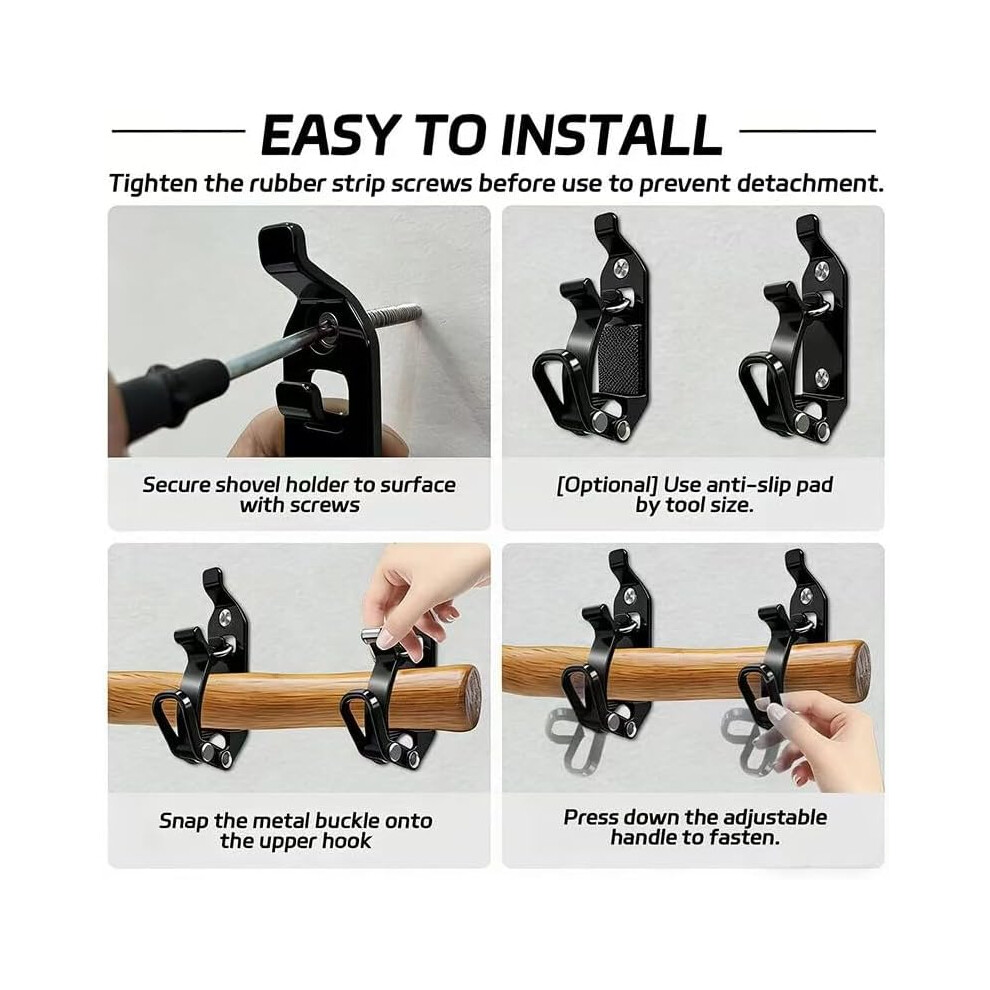 EASY TO INSTALL

Tighten the rubber strip screws before use to prevent detachment.

Secure shovel holder to surface with screws

[Optional] Use anti-slip pad by tool size.

Snap the metal buckle onto the upper hook

Press down the adjustable handle to fasten.