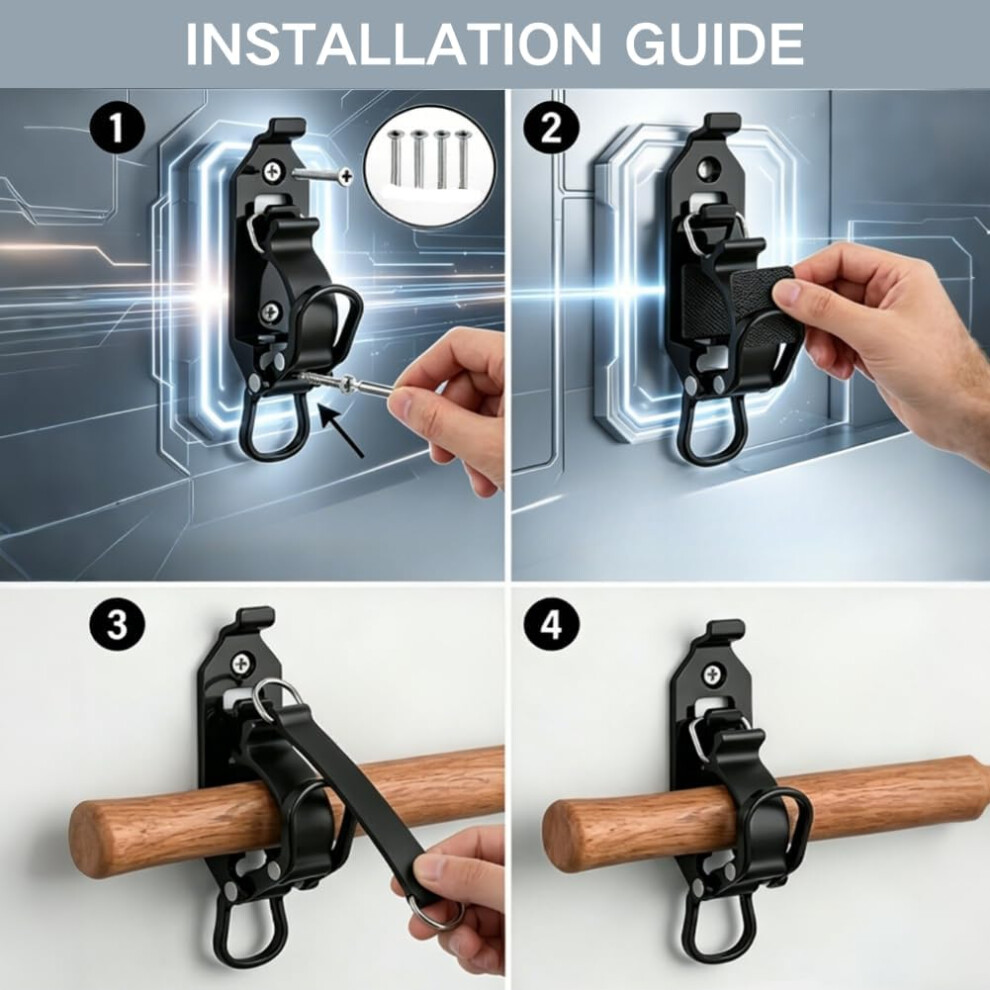 INSTALLATION GUIDE

1

2

3

4