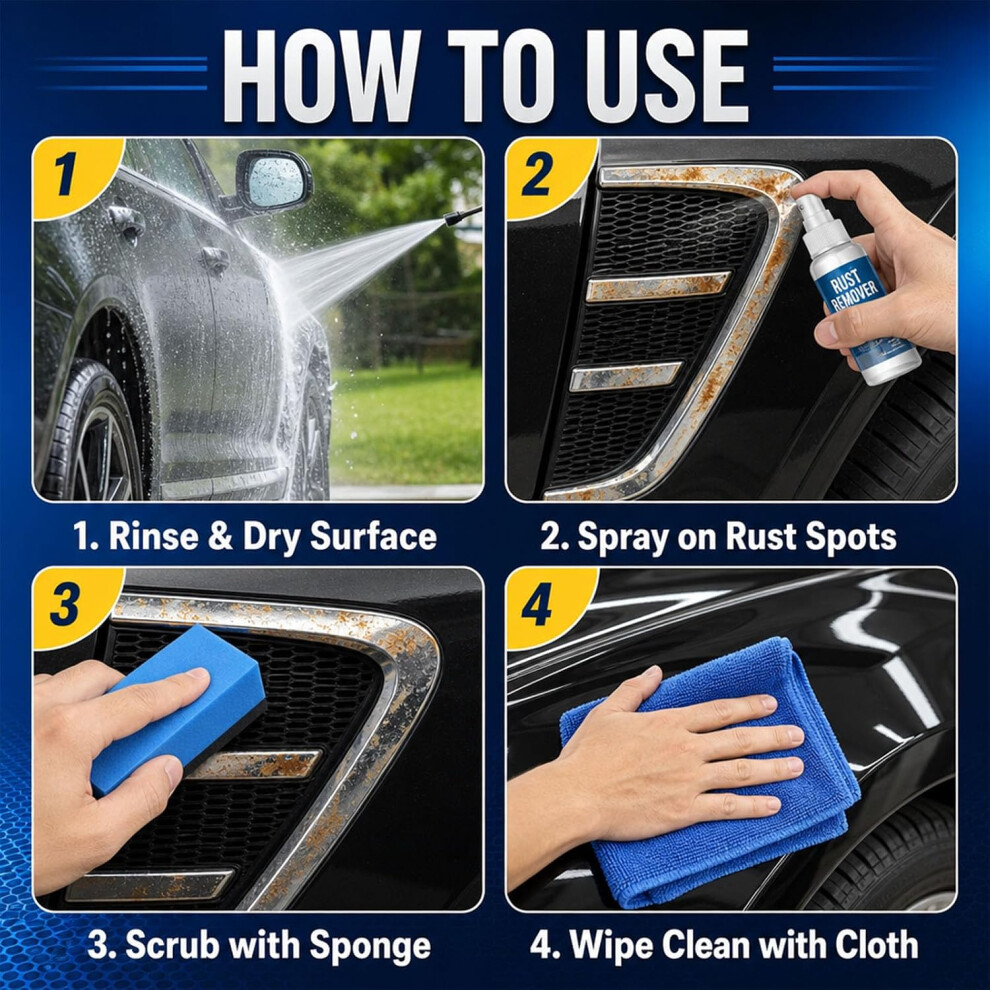 HOW TO USE

1

1. Rinse & Dry Surface

2

RUST REMOVER

2. Spray on Rust Spots

3

3. Scrub with Sponge

4

4. Wipe Clean with Cloth