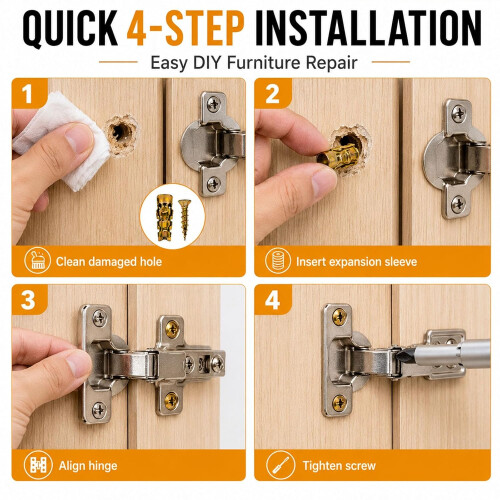 QUICK 4-STEP INSTALLATION

Easy DIY Furniture Repair

1

Clean damaged hole

2

Insert expansion sleeve

3

Align hinge

4

Tighten screw