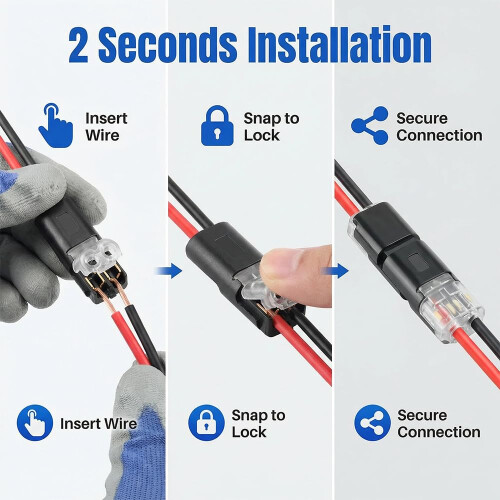 2 Seconds Installation

Insert Wire

Snap to Lock

Secure Connection

Insert Wire

Snap to Lock

Secure Connection