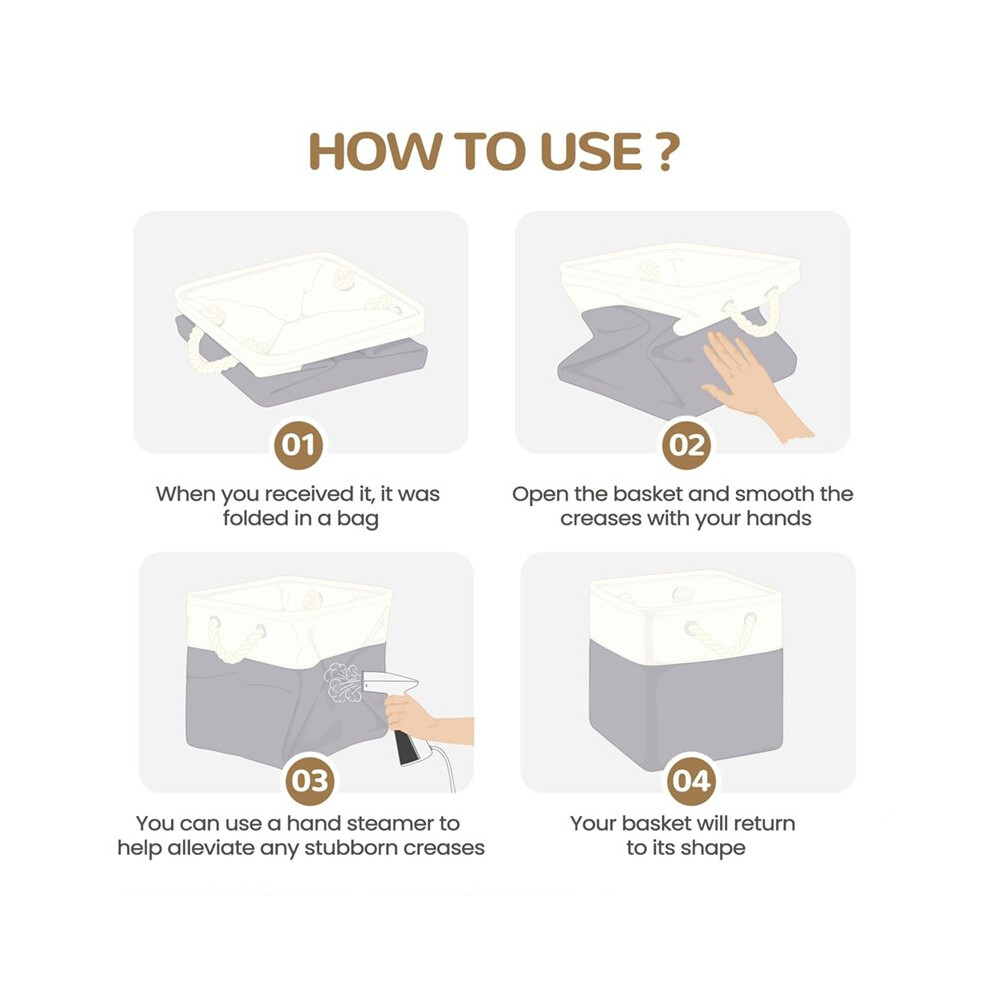 HOW TO USE ?

01

When you received it, it was folded in a bag

02

Open the basket and smooth the creases with your hands

03

You can use a hand steamer to help alleviate any stubborn creases

04

Your basket will return to its shape