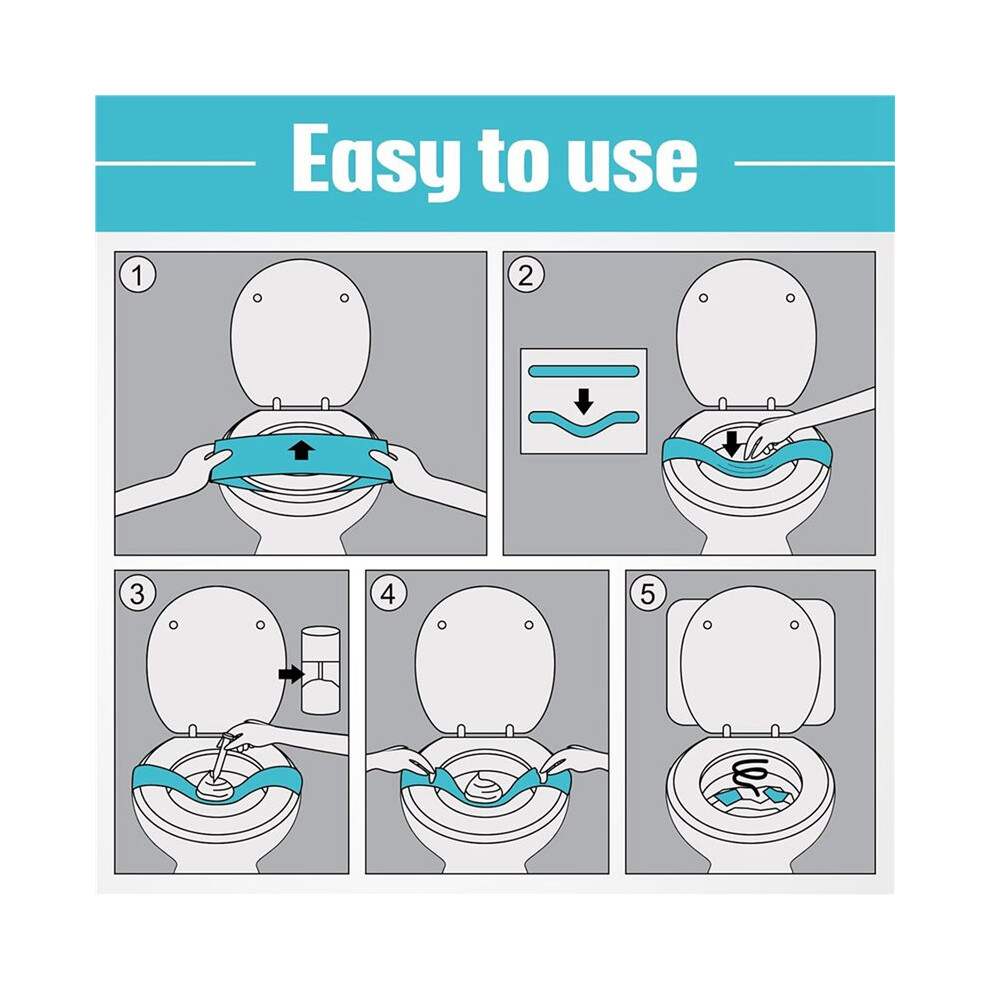 Easy to use

1

2

3

4

5