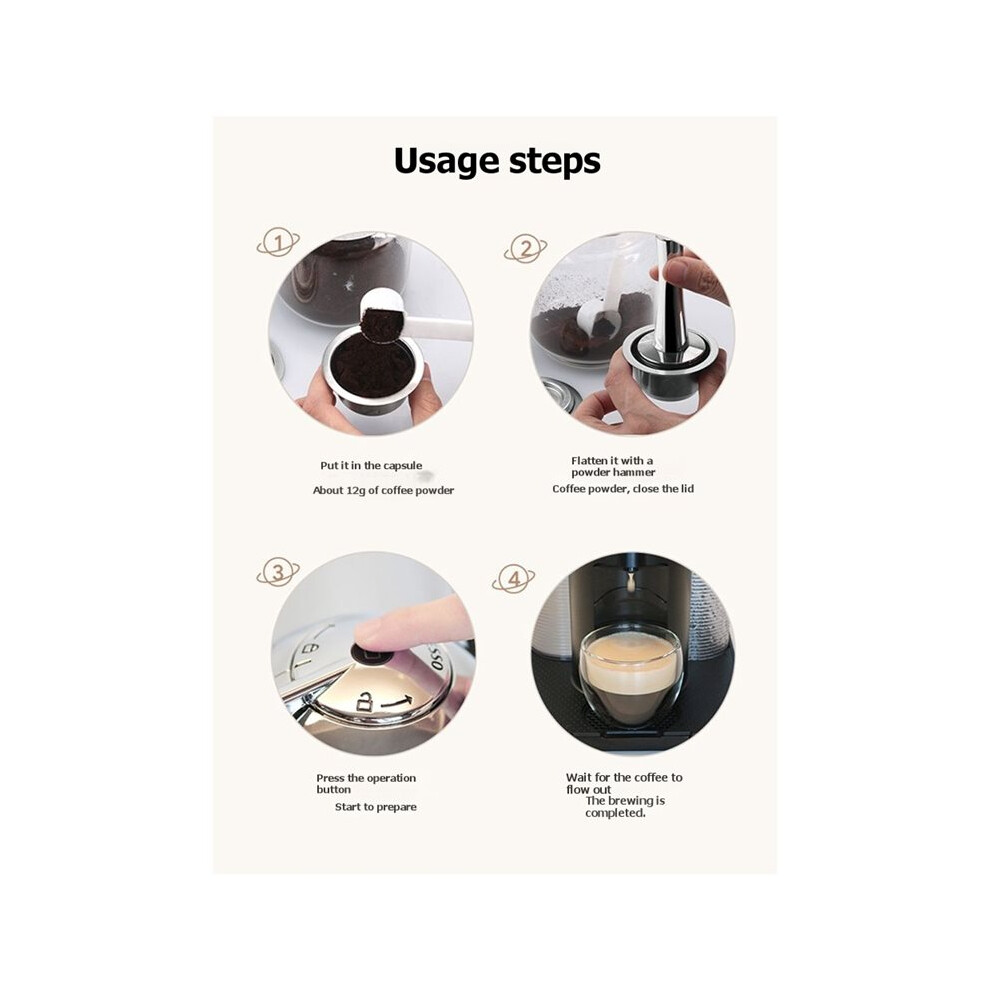 Usage steps

1

Put it in the capsule

About 12g of coffee powder

2

Flatten it with a powder hammer

Coffee powder, close the lid

3

Press the operation button

Start to prepare

4

Wait for the coffee to flow out

The brewing is completed.