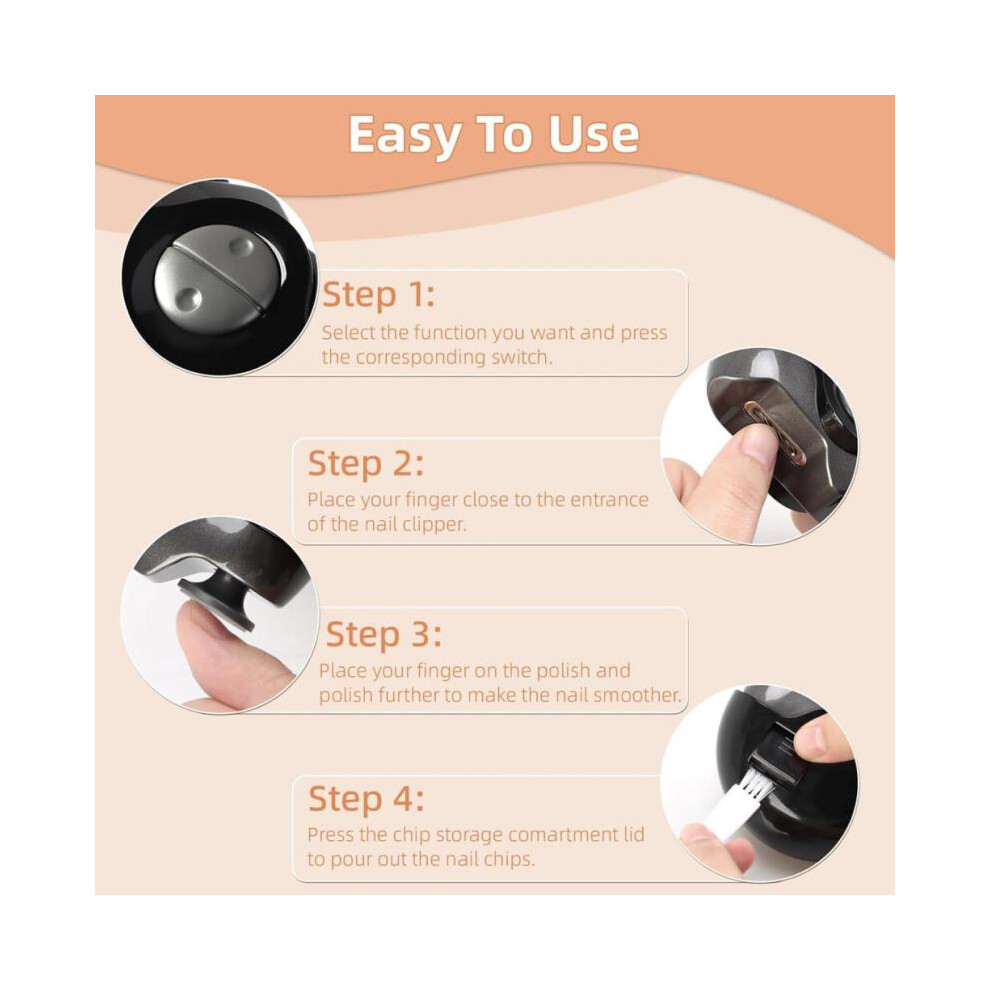 Easy To Use

Step 1:
Select the function you want and press the corresponding switch.

Step 2:
Place your finger close to the entrance of the nail clipper.

Step 3:
Place your finger on the polish and polish further to make the nail smoother.

Step 4:
Press the chip storage comartment lid to pour out the nail chips.