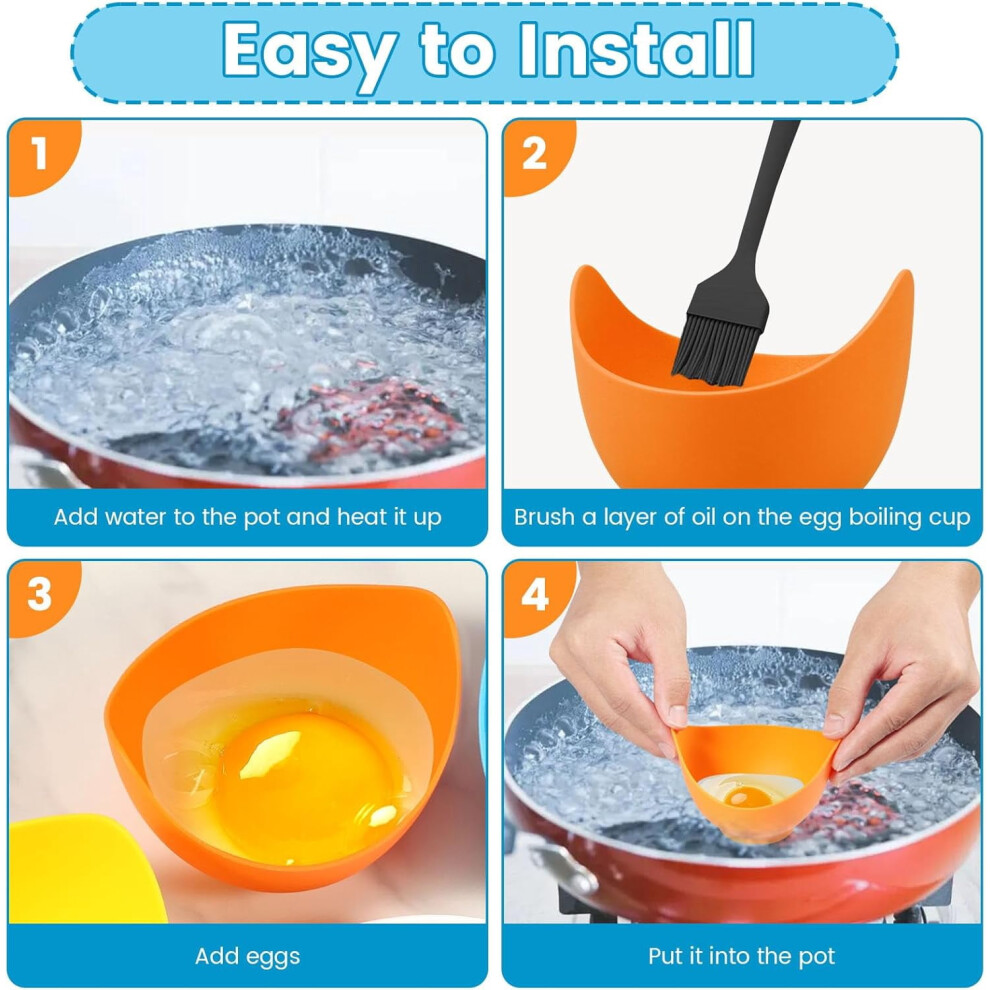 Easy to Install

1

Add water to the pot and heat it up

2

Brush a layer of oil on the egg boiling cup

3

Add eggs

4

Put it into the pot