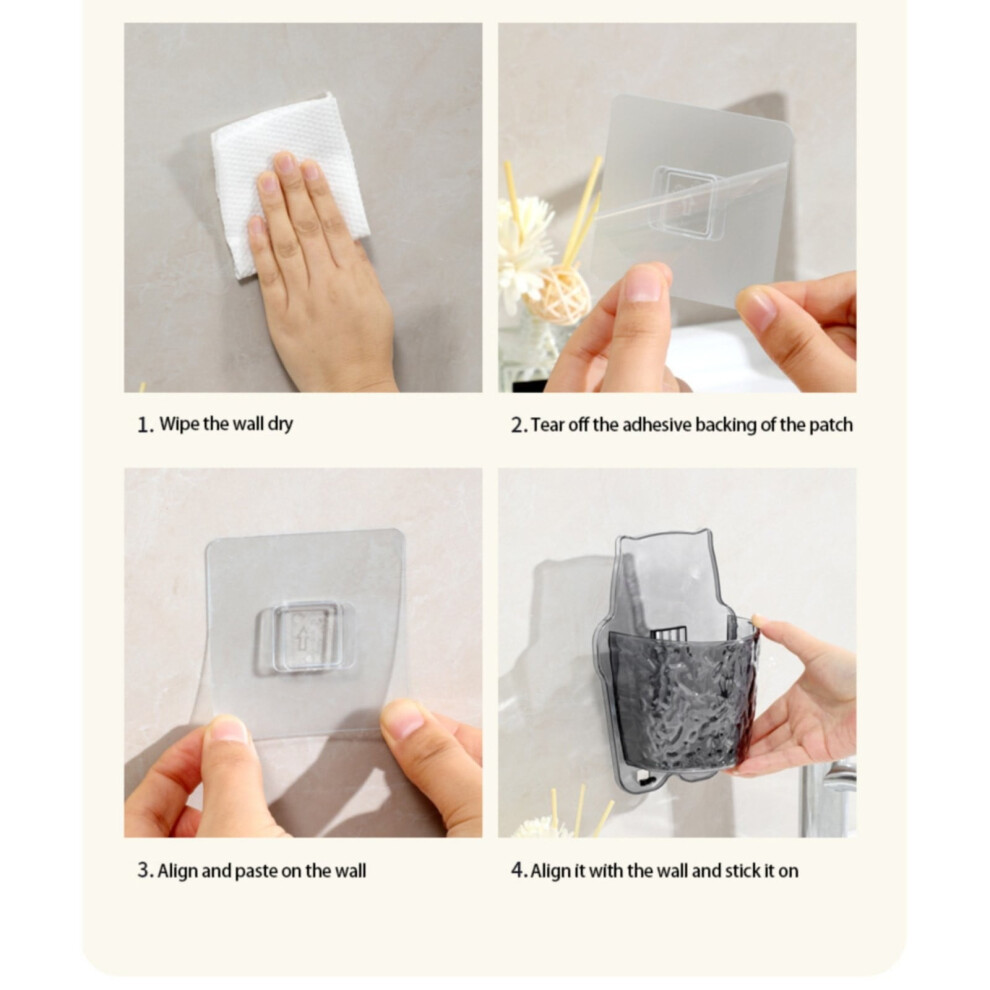 1. Wipe the wall dry

2. Tear off the adhesive backing of the patch

3. Align and paste on the wall

4. Align it with the wall and stick it on